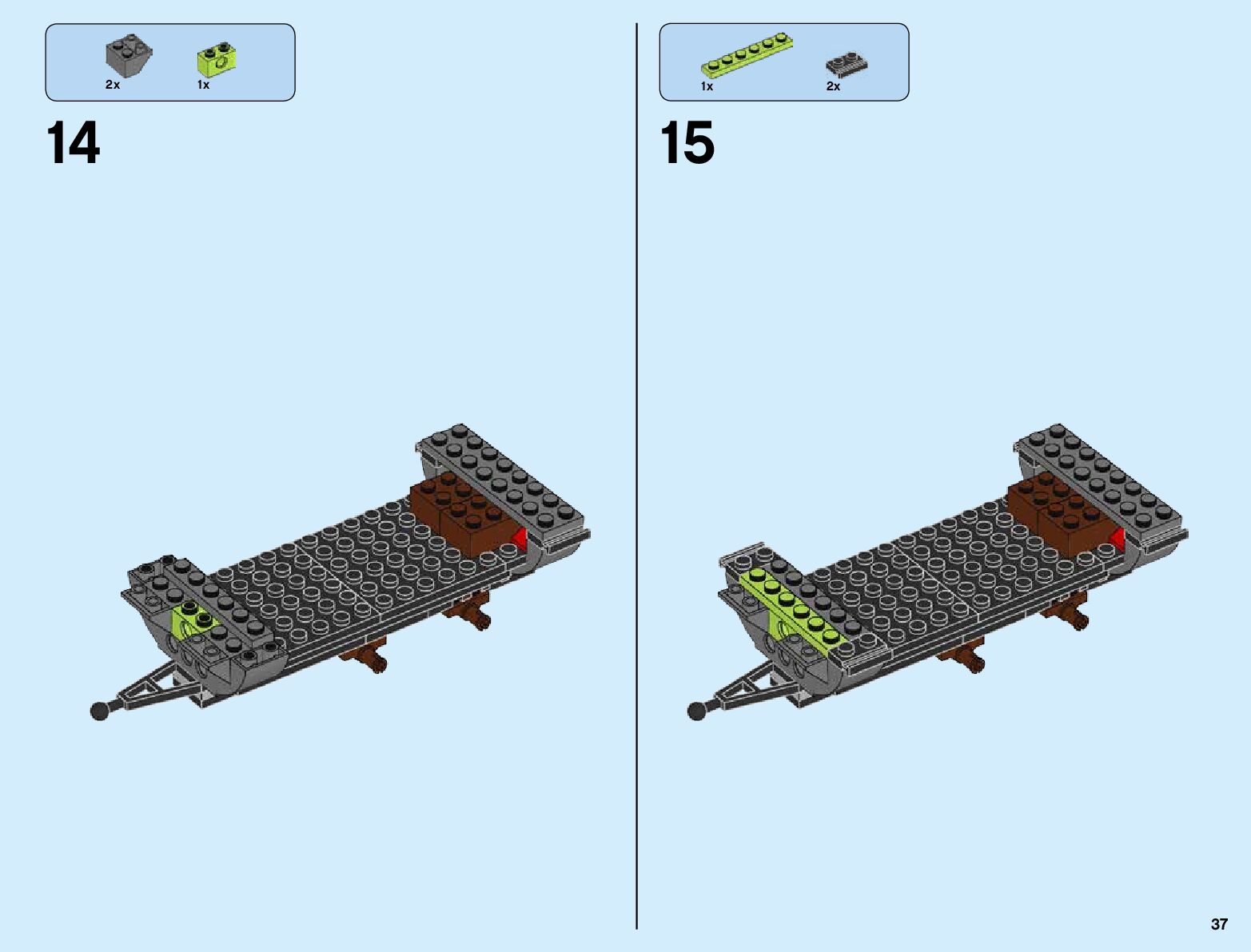 2x 1x

14

1x 2x

15

37