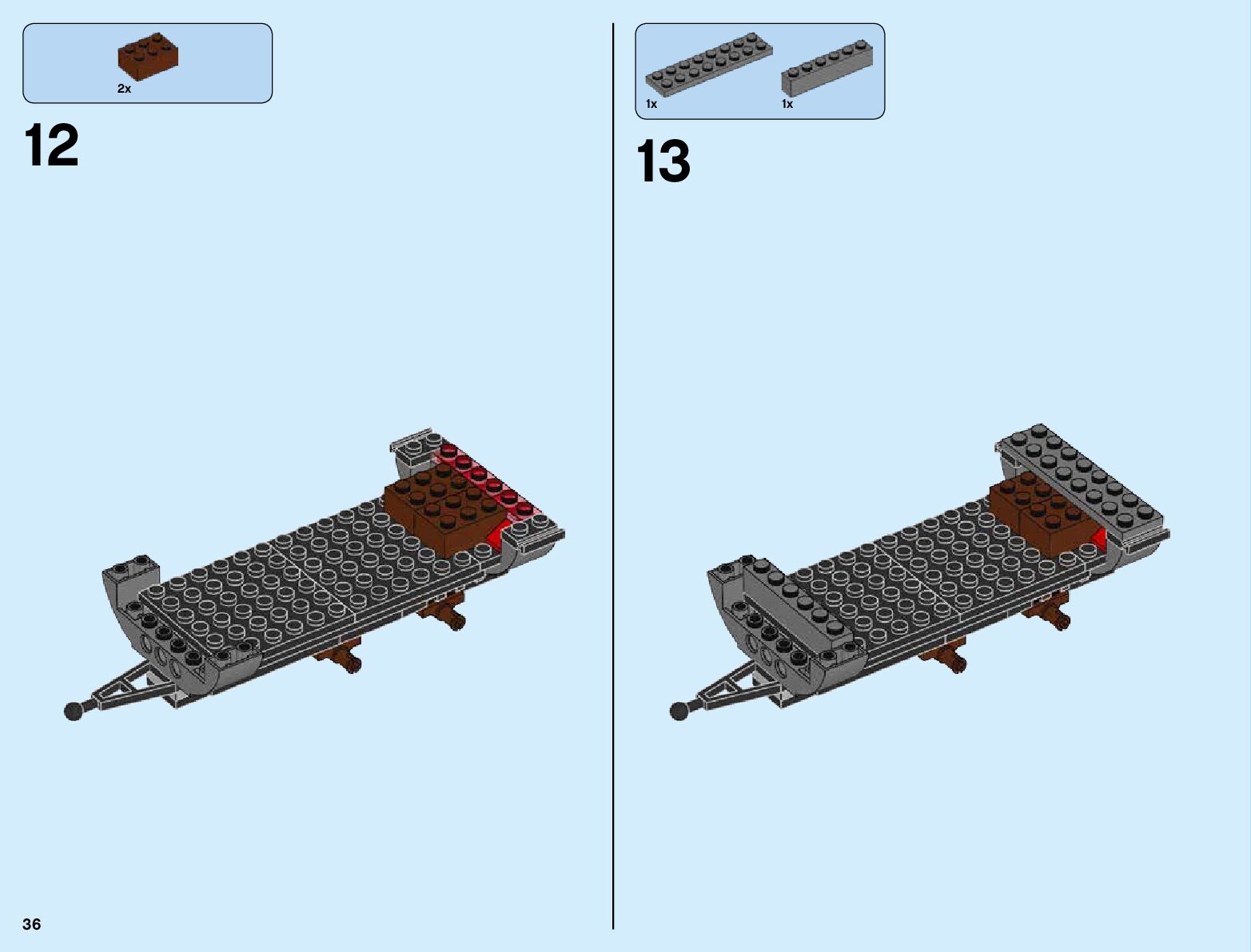 2x

12

1x

1x

13

36