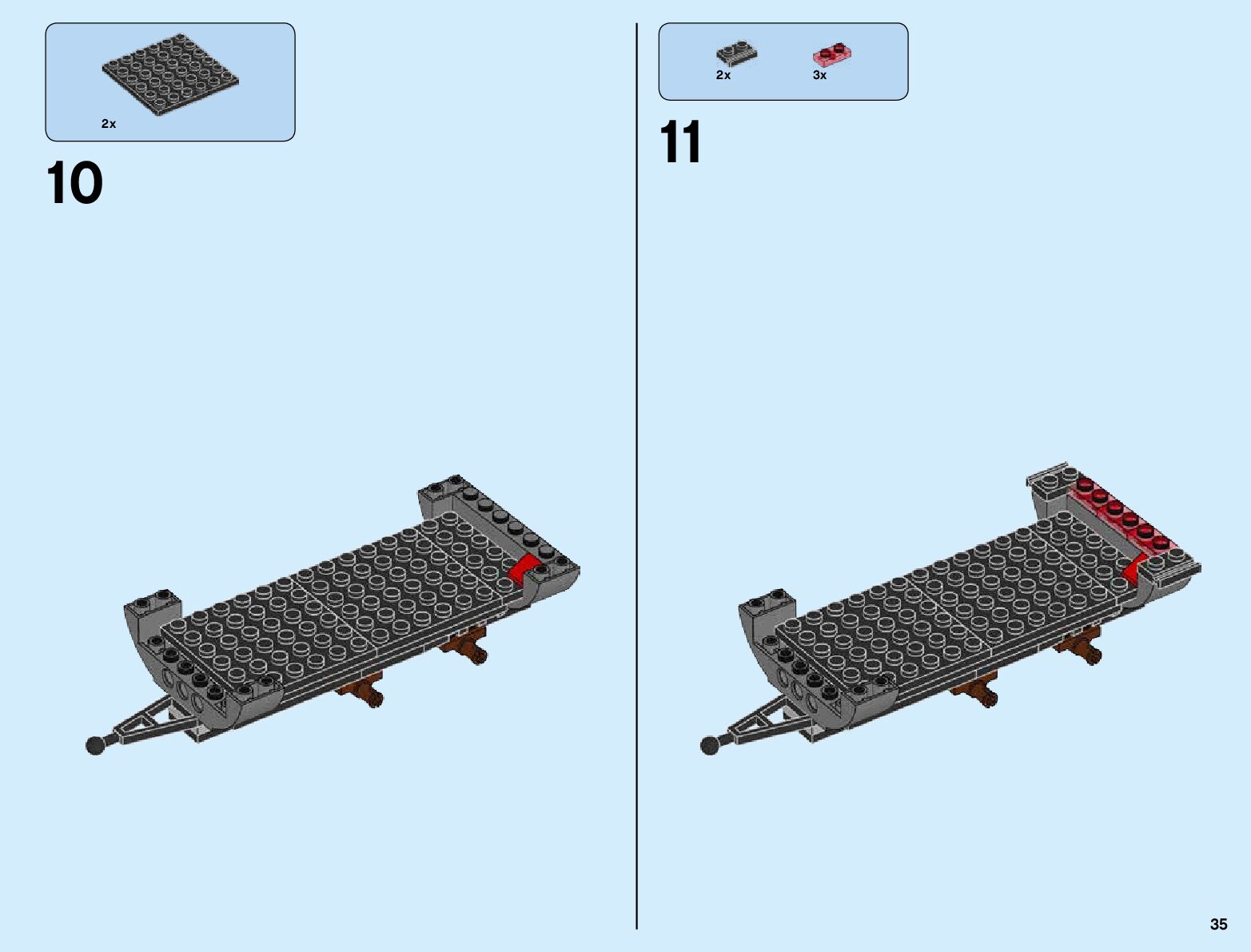 2x

10

2x

3x

11

35