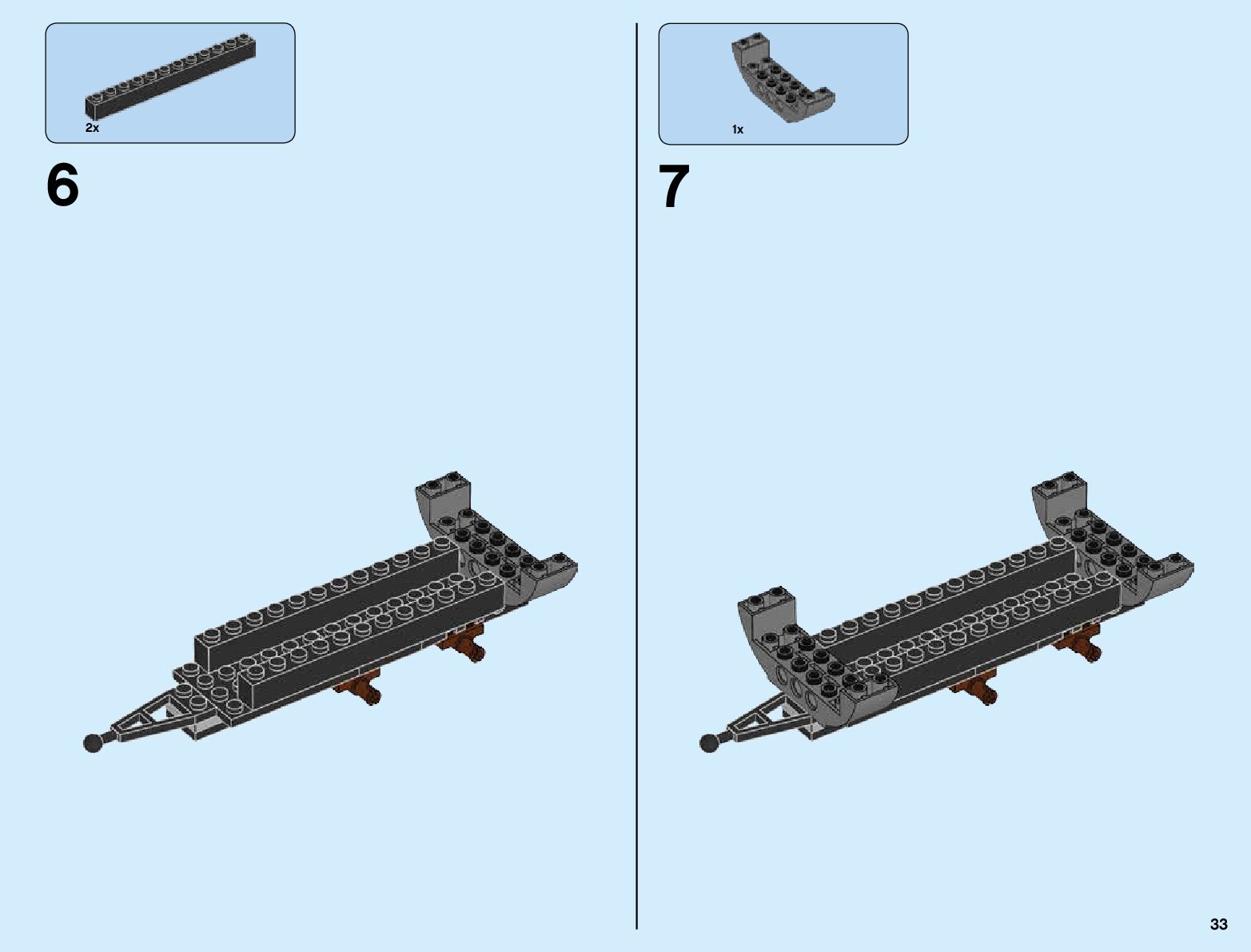 2x

6

1x

7

33