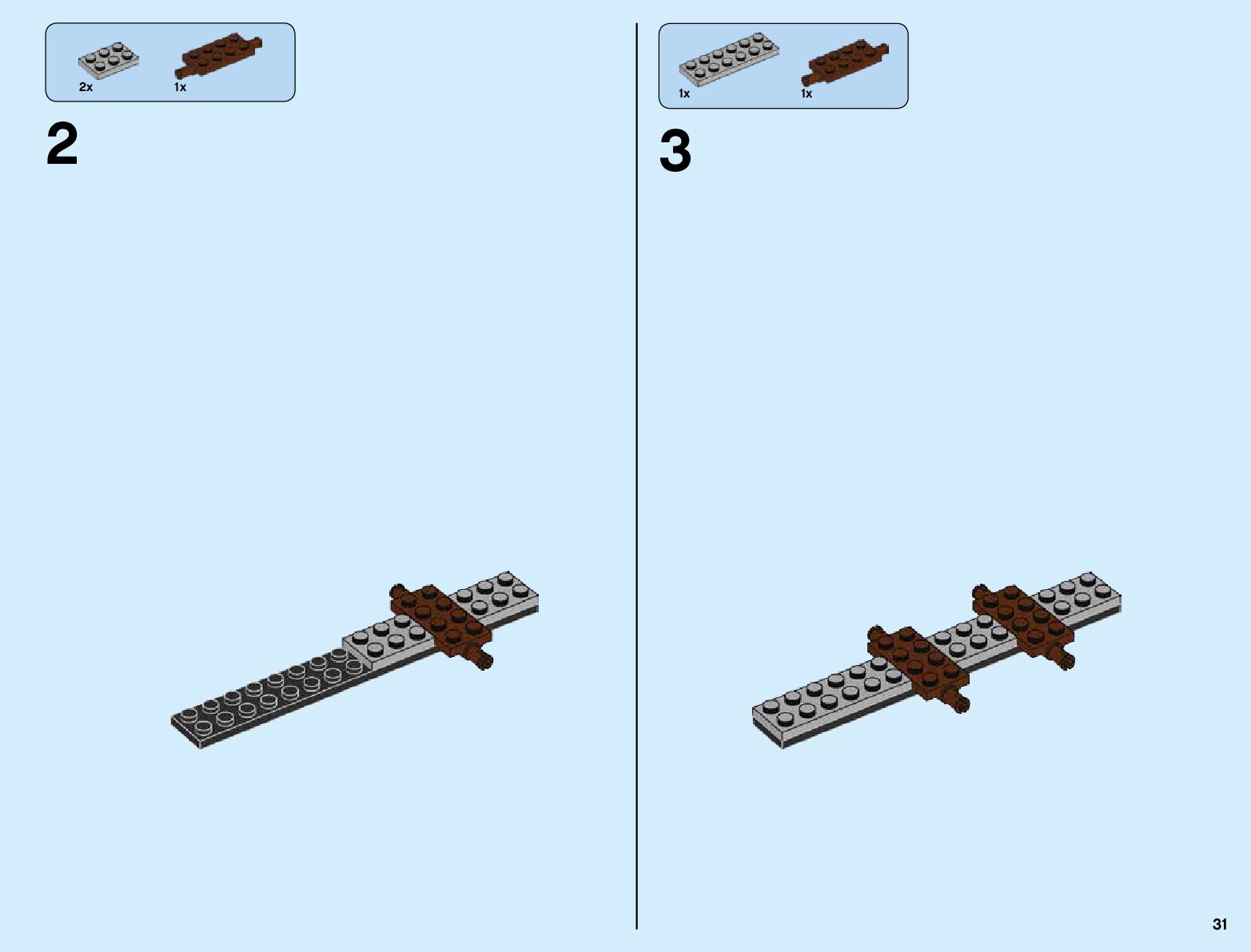 2x 1x

2

1x 1x

3

31