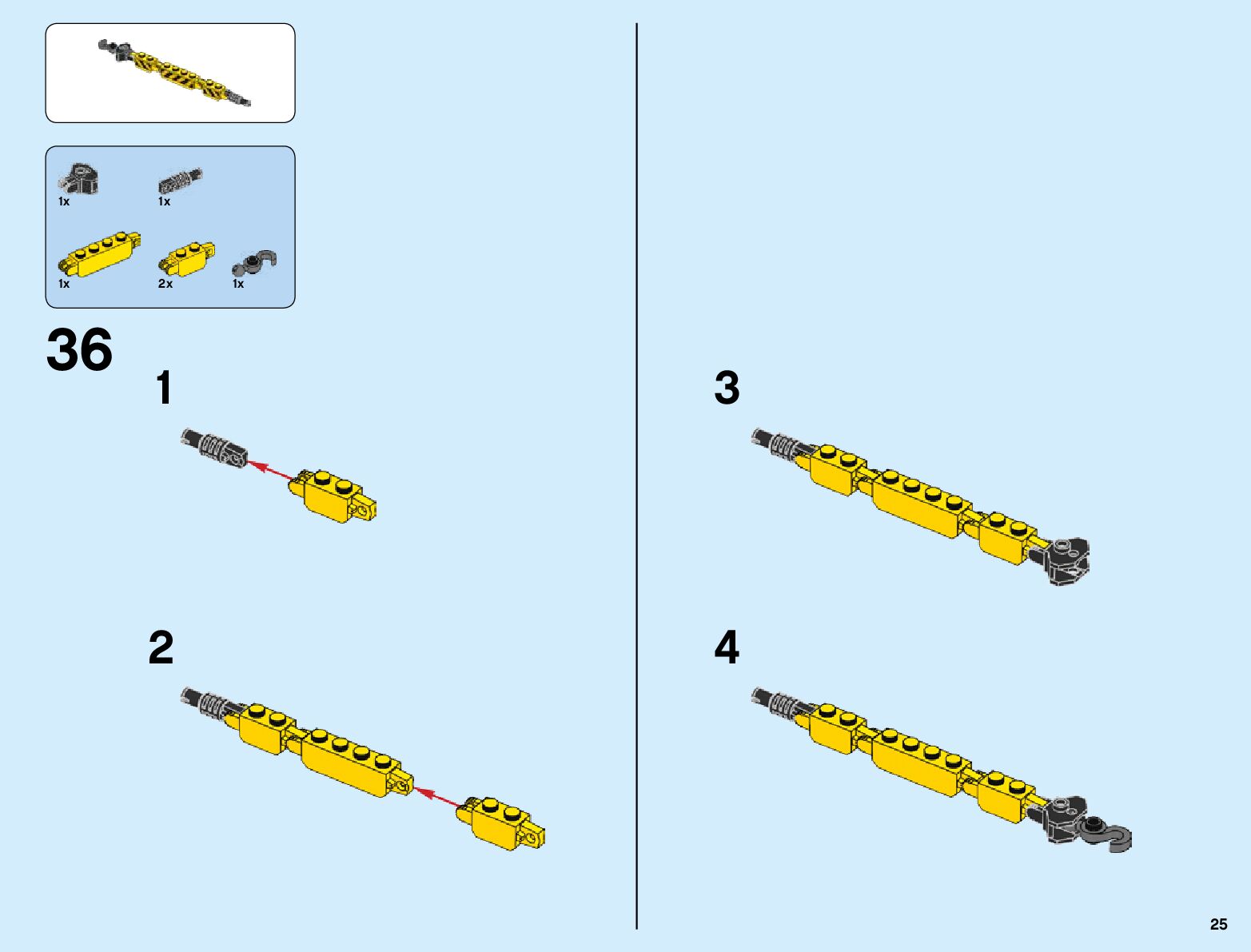 1x
1x
1x
2x
1x

36

1

2

3

4

25