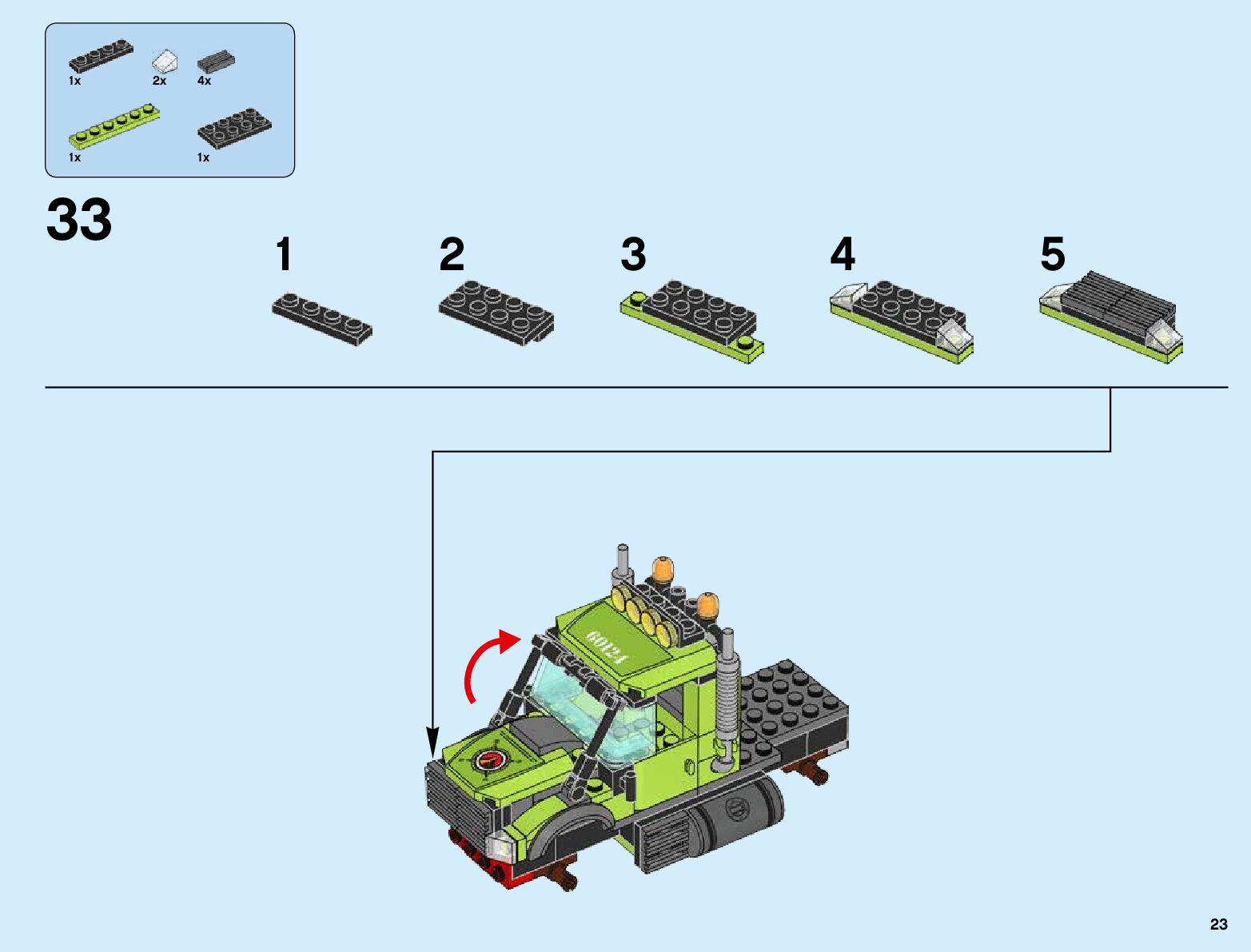 1x 2x 4x
1x 1x

33

1

2

3

4

5

60124

23