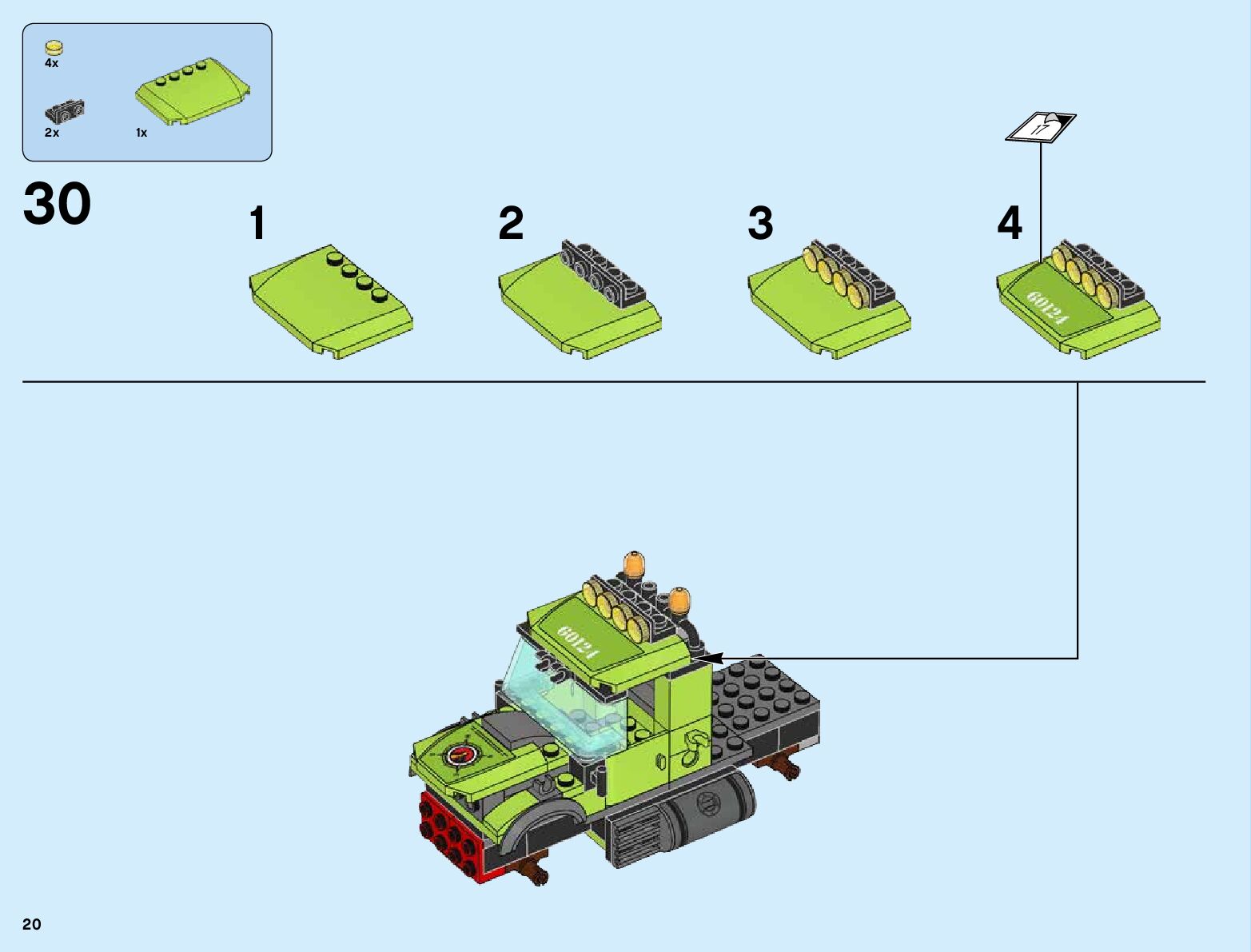 4x

2x

1x

30

1

2

3

4

17

60124

60124

20