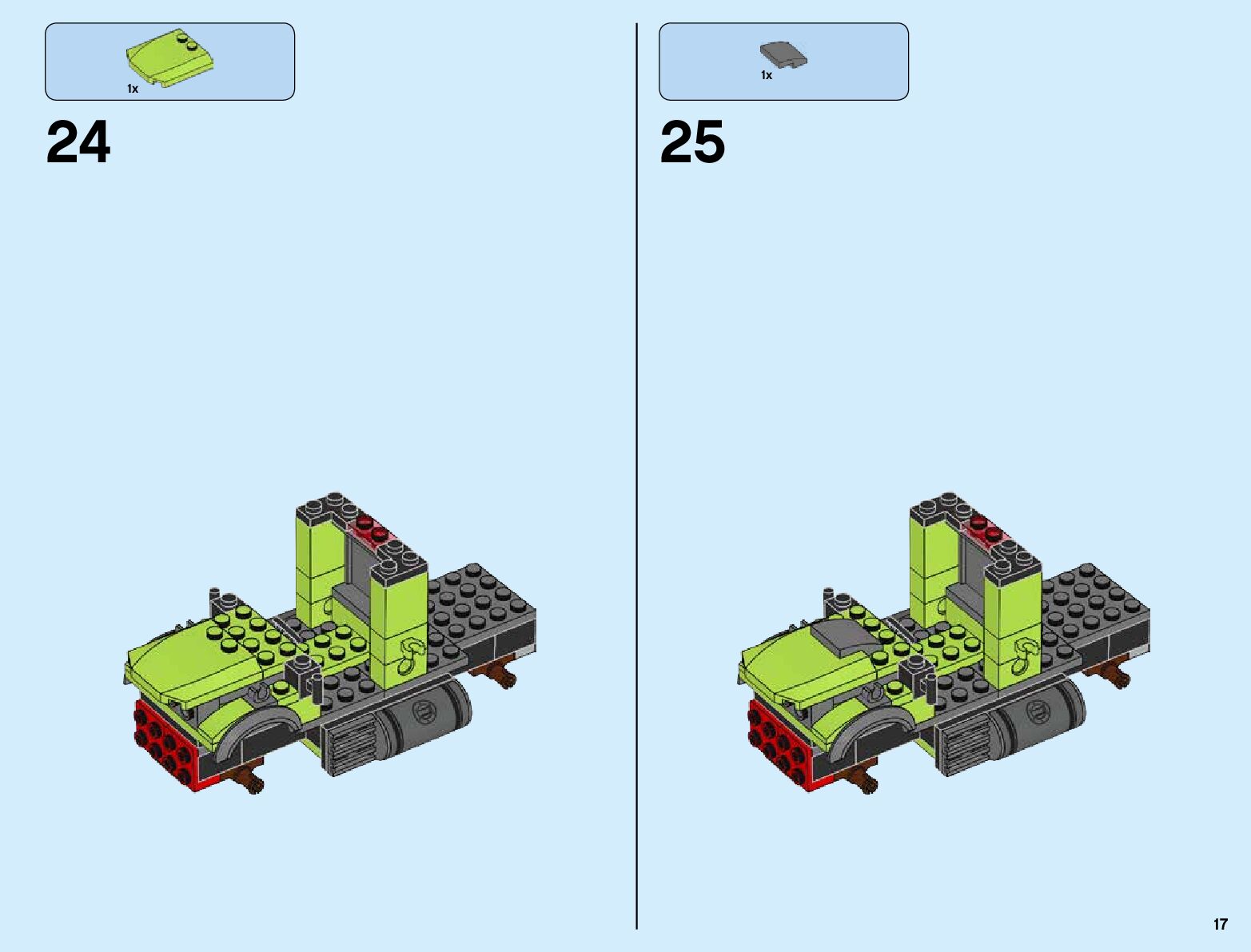 1x

24

1x

25

17