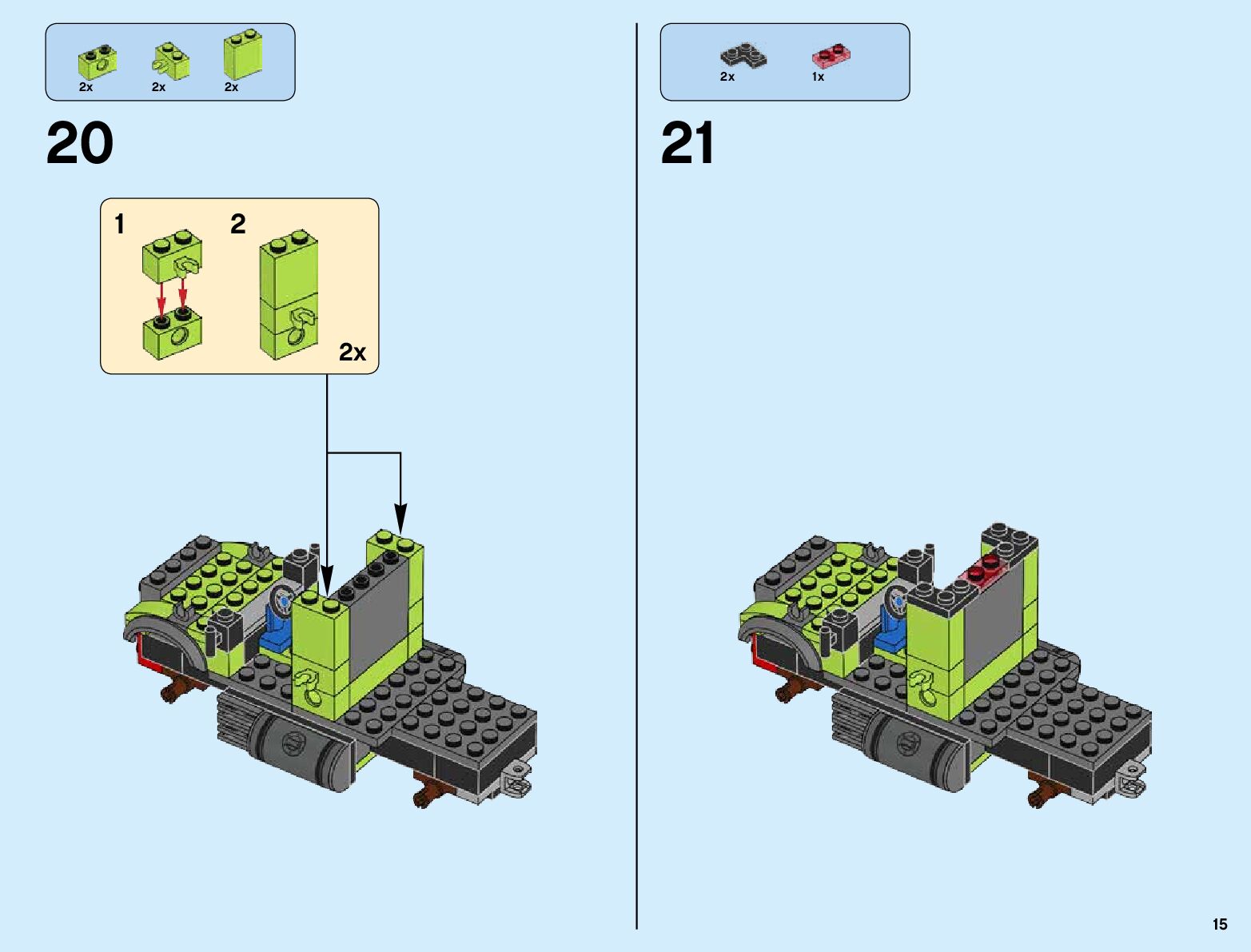 2x 2x 2x

20

1 2

2x

2x 1x

21

15