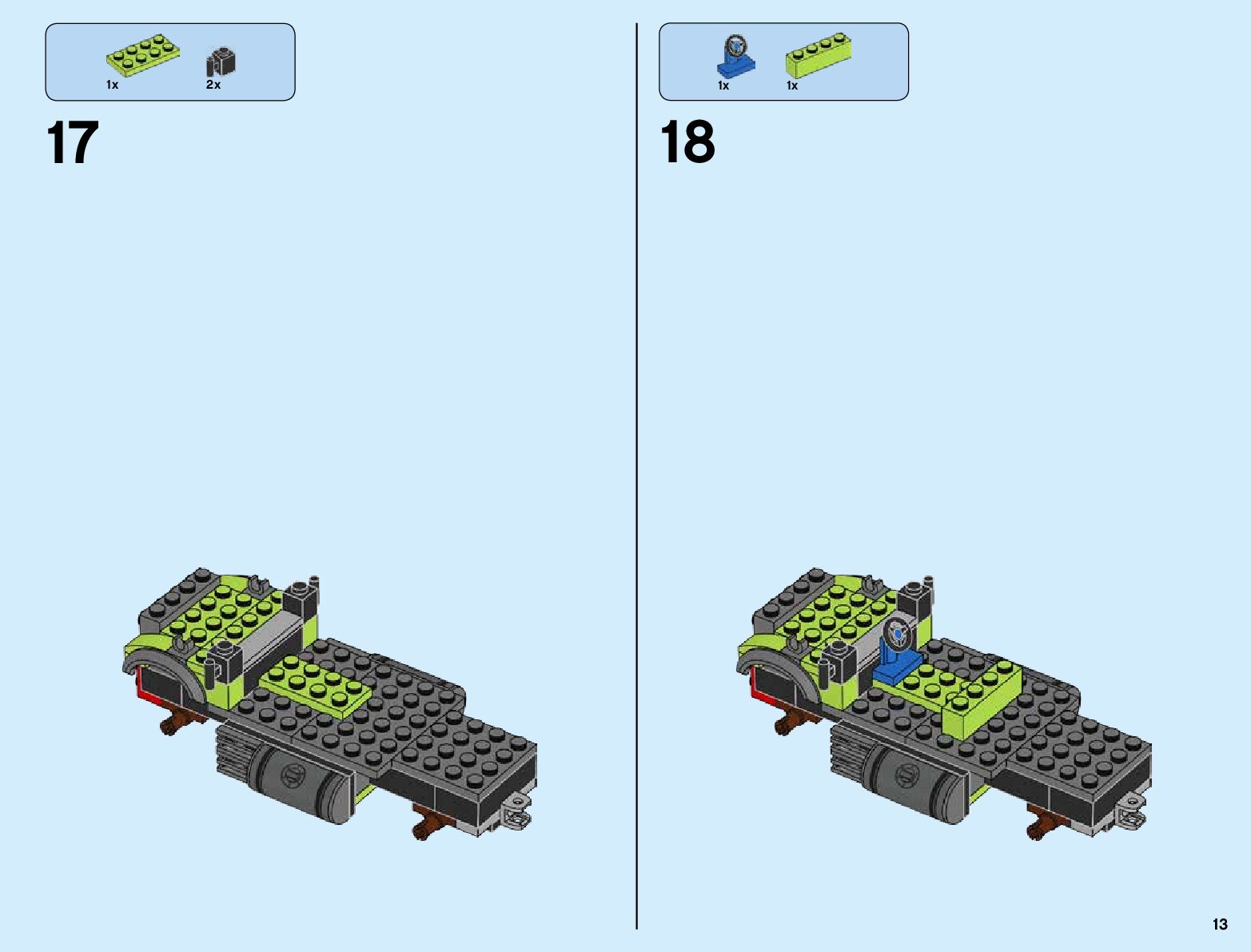 1x 2x

17

1x 1x

18

13