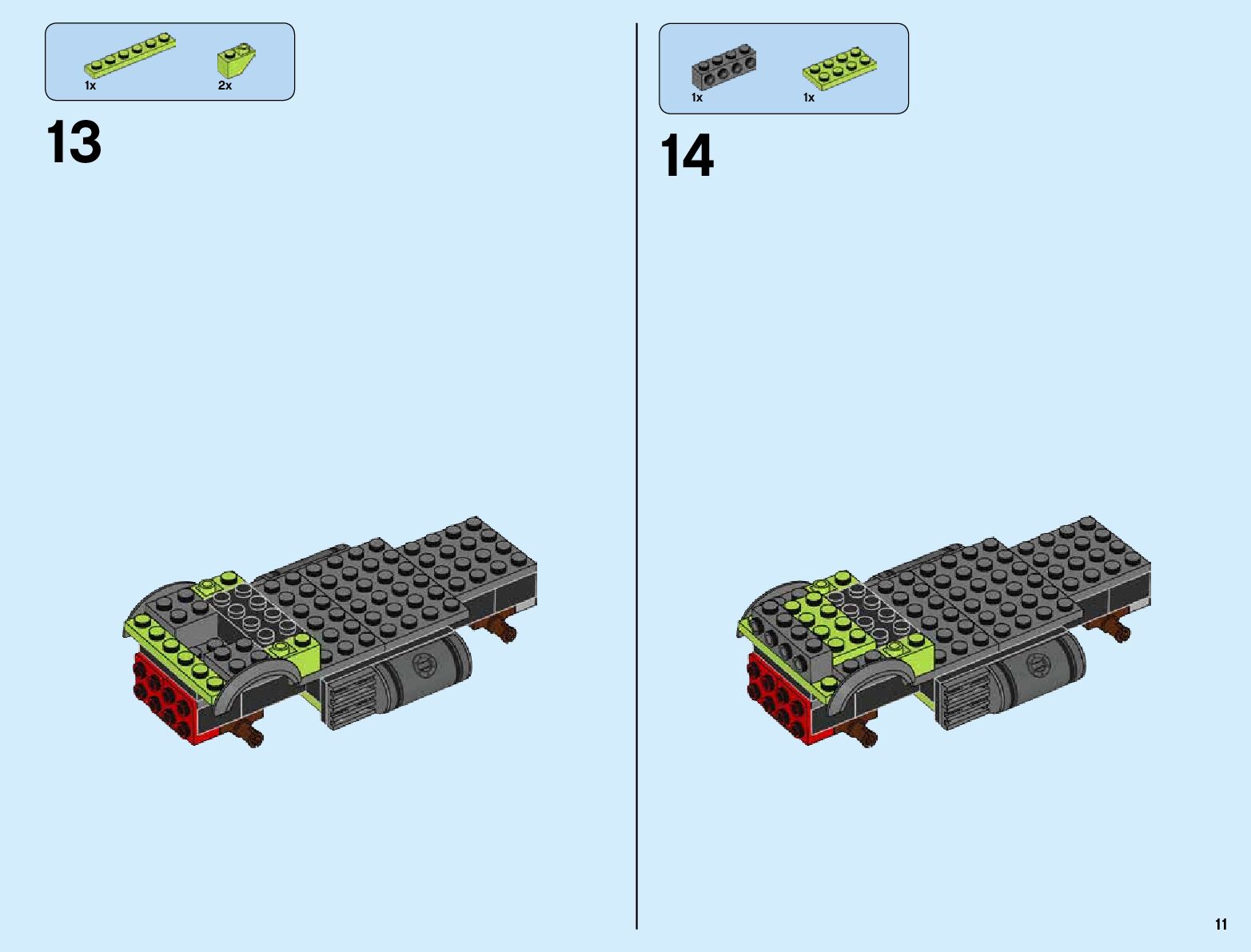 1x 2x

13

1x 1x

14

11