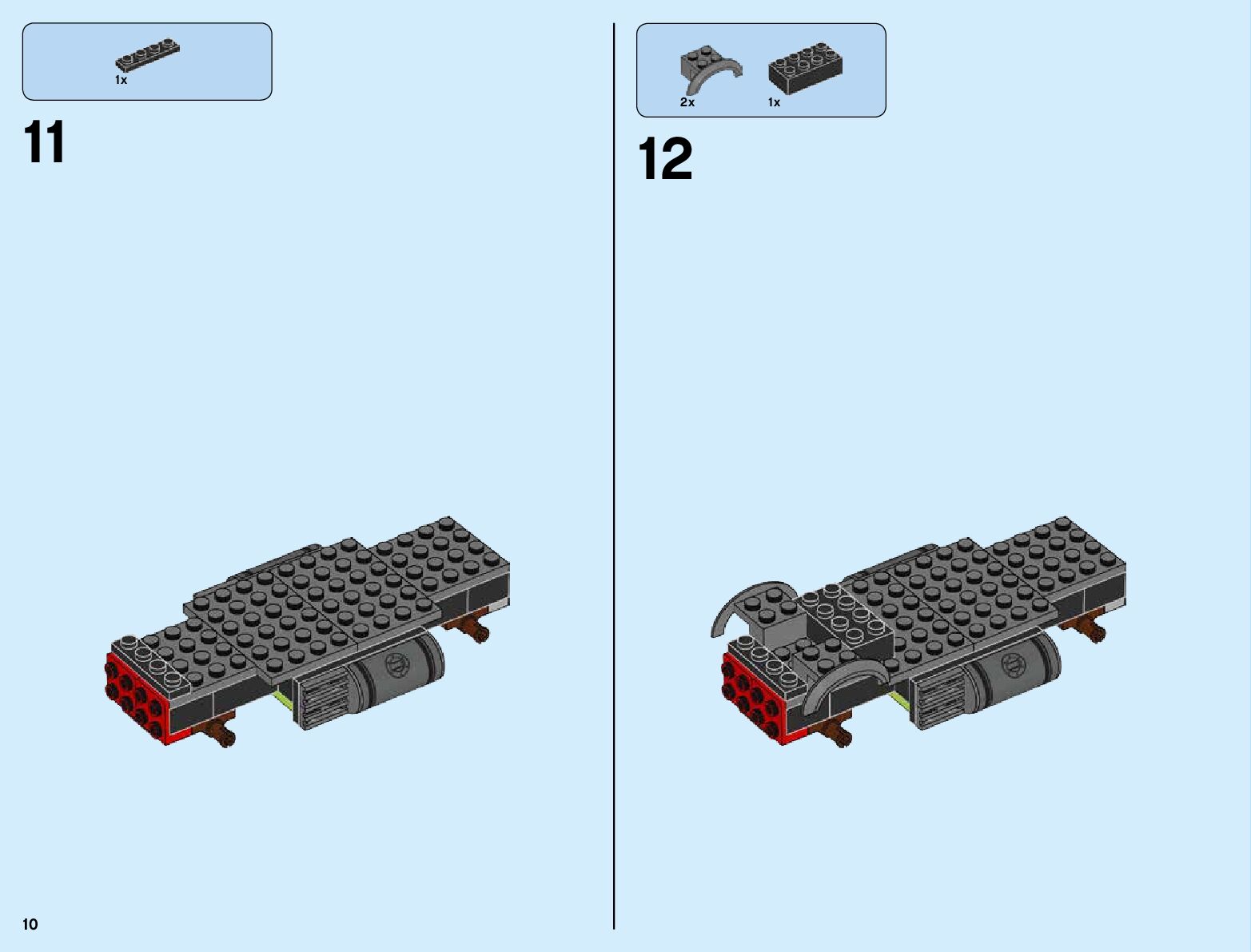 1x

11

2x
1x

12

10