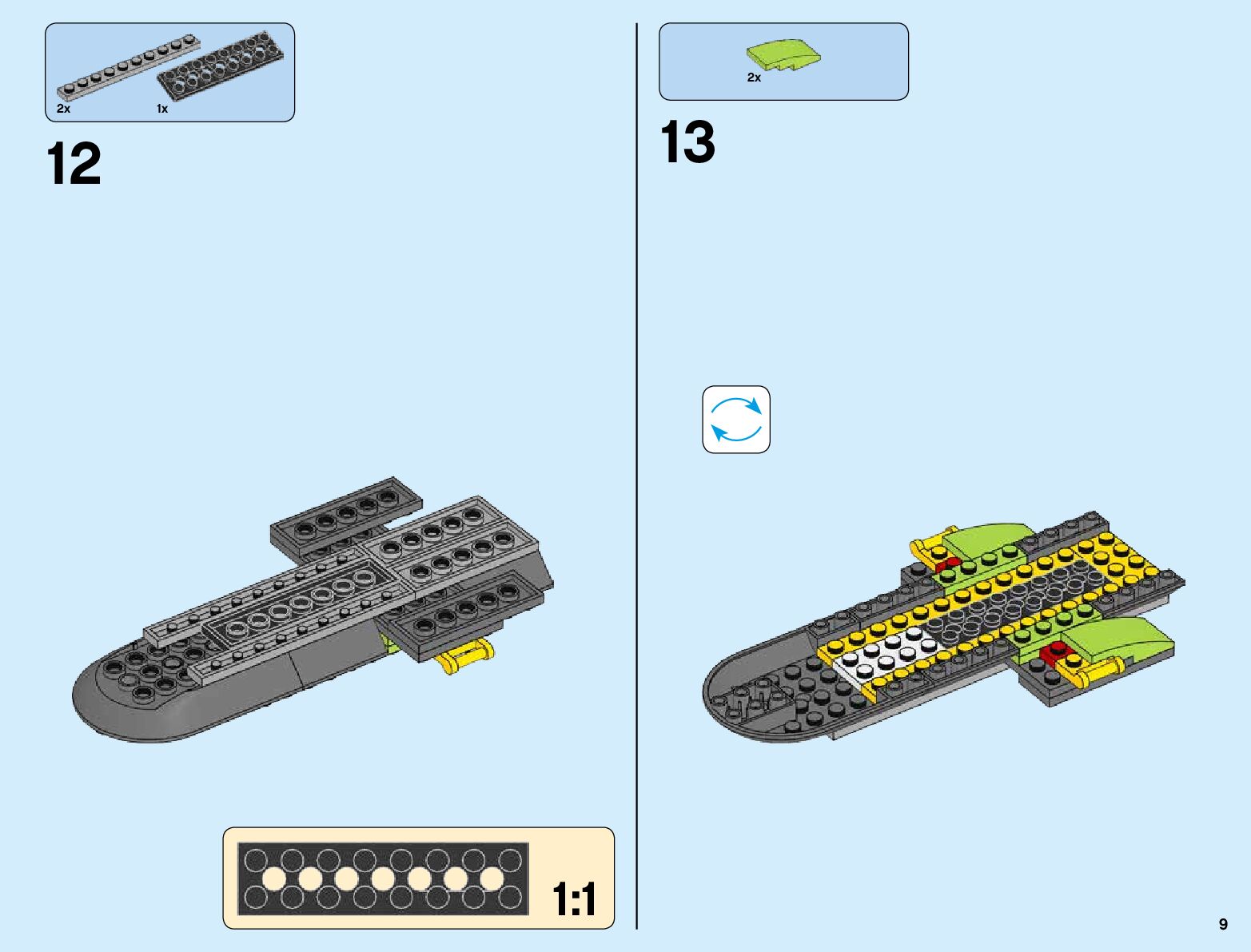 2x 1x

12

1:1

2x

13

9