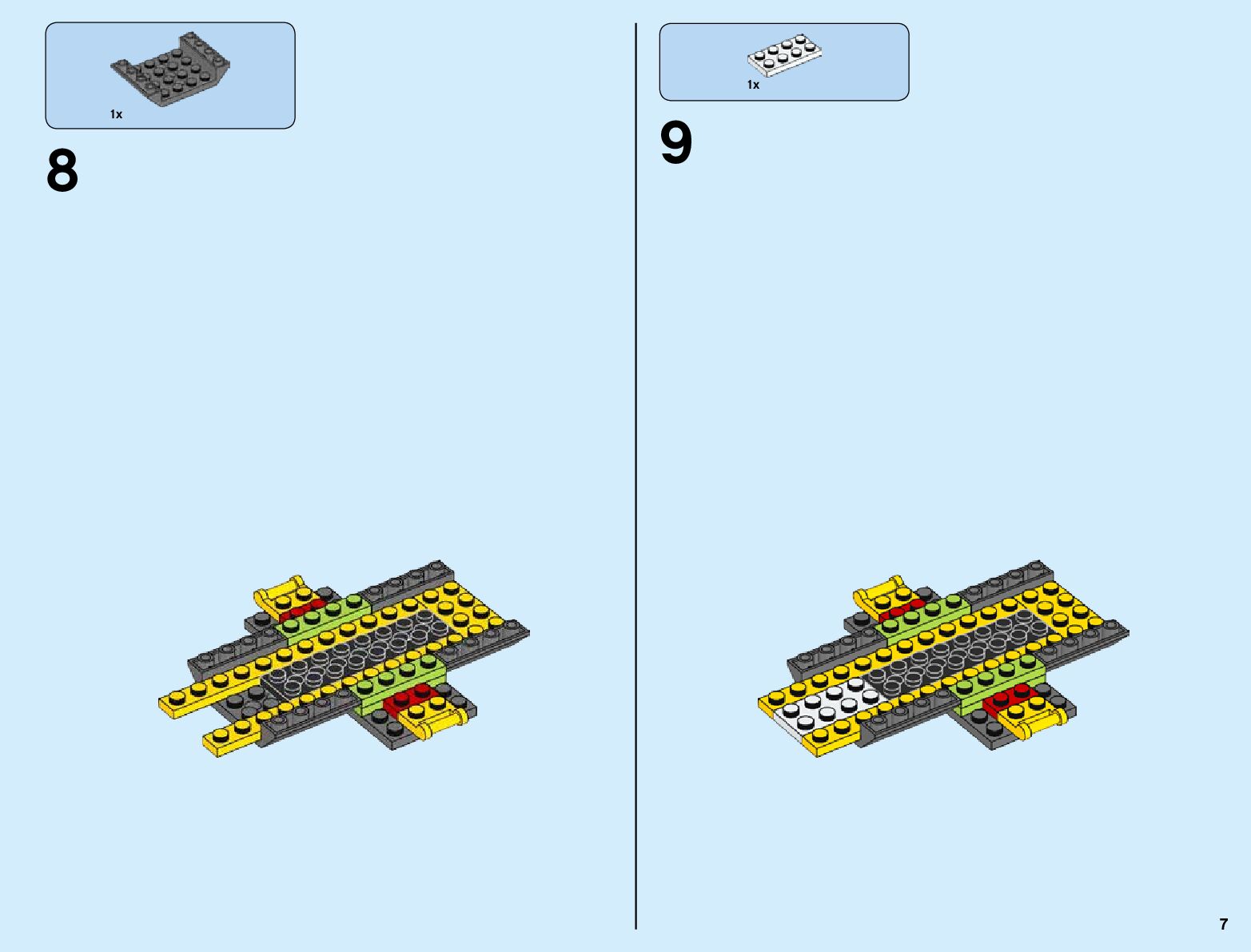 1x

8

1x

9

7