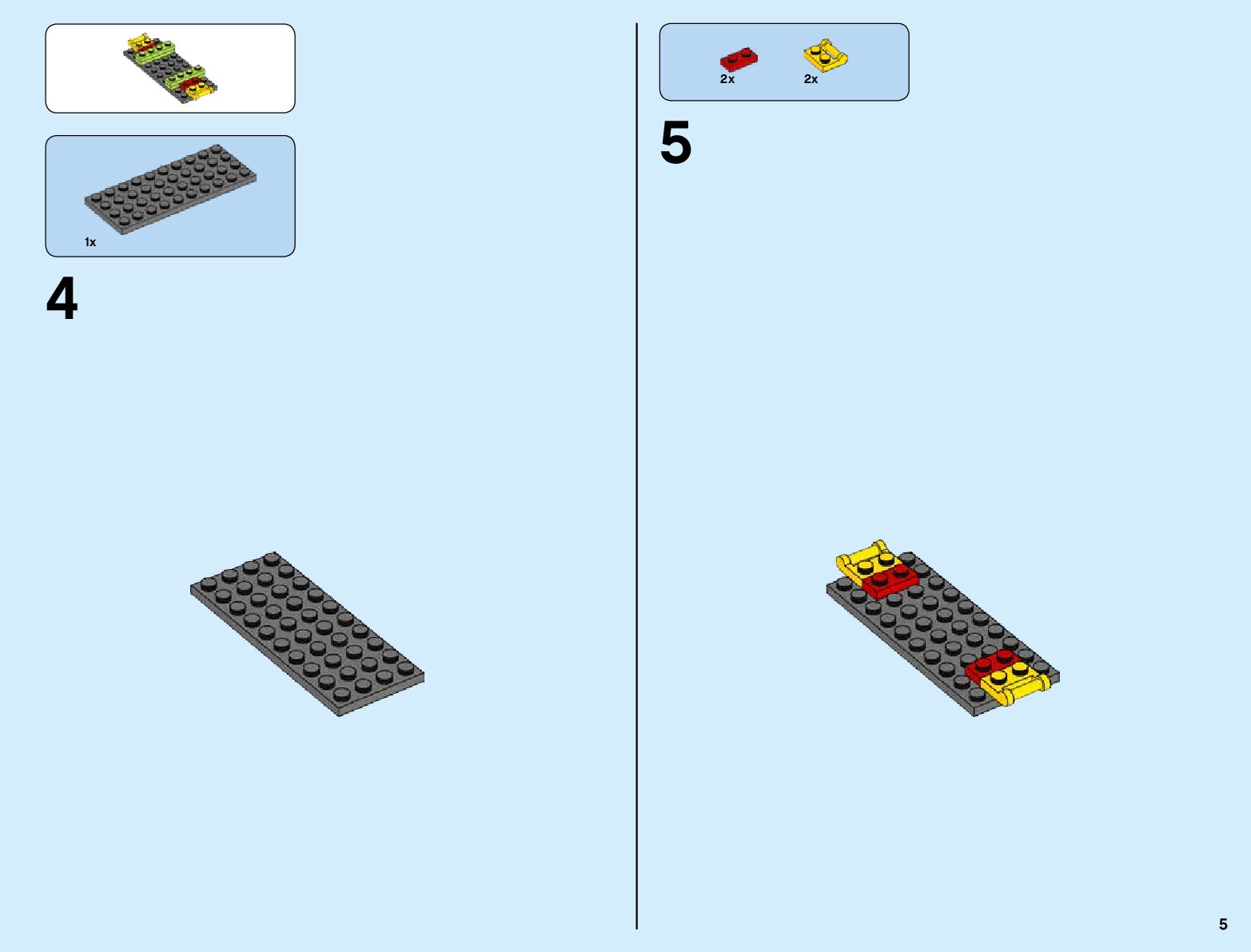 1x

4

2x 2x

5

5