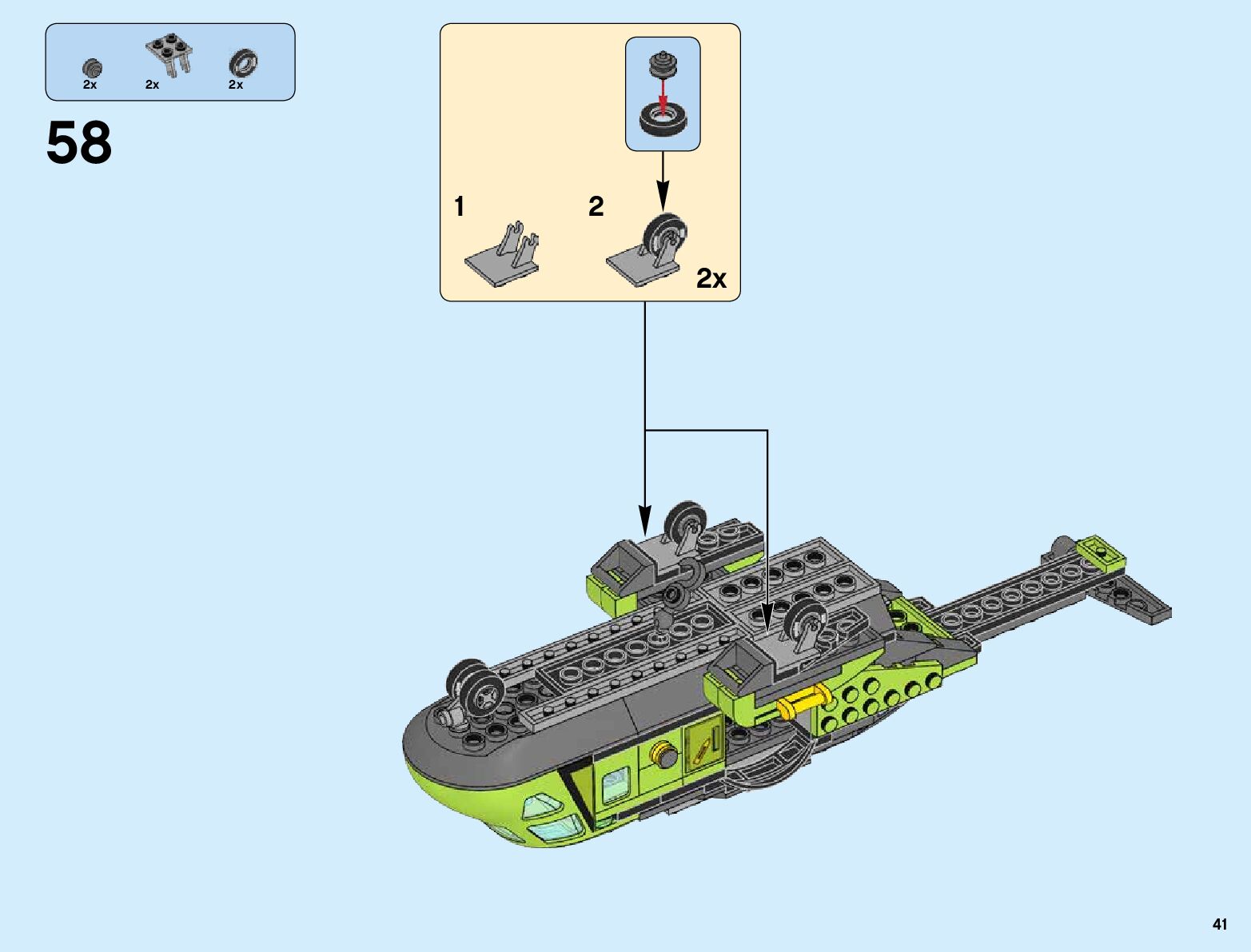 2x 2x 2x

58

1

2

2x

41