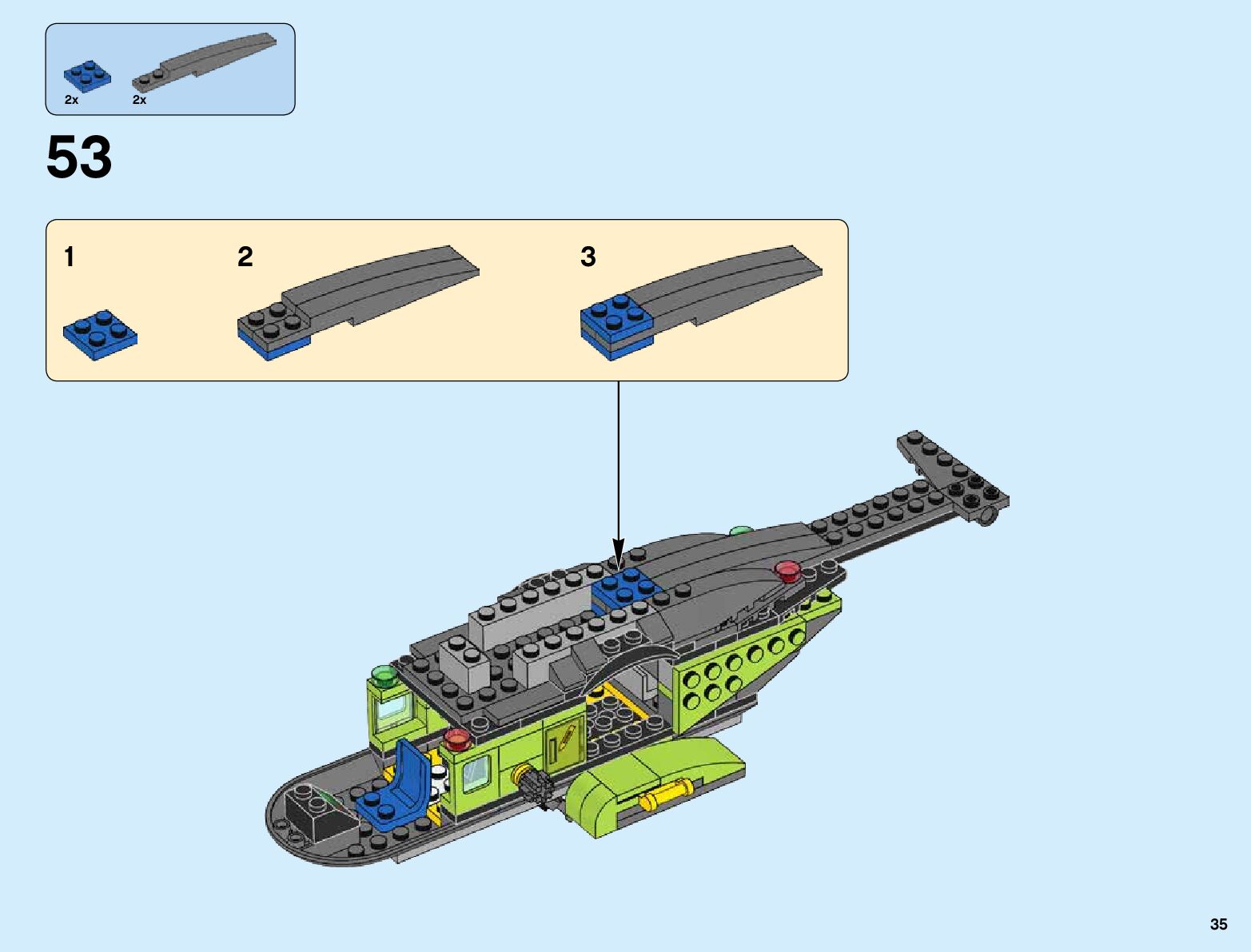 2x 2x

53

1

2

3

35