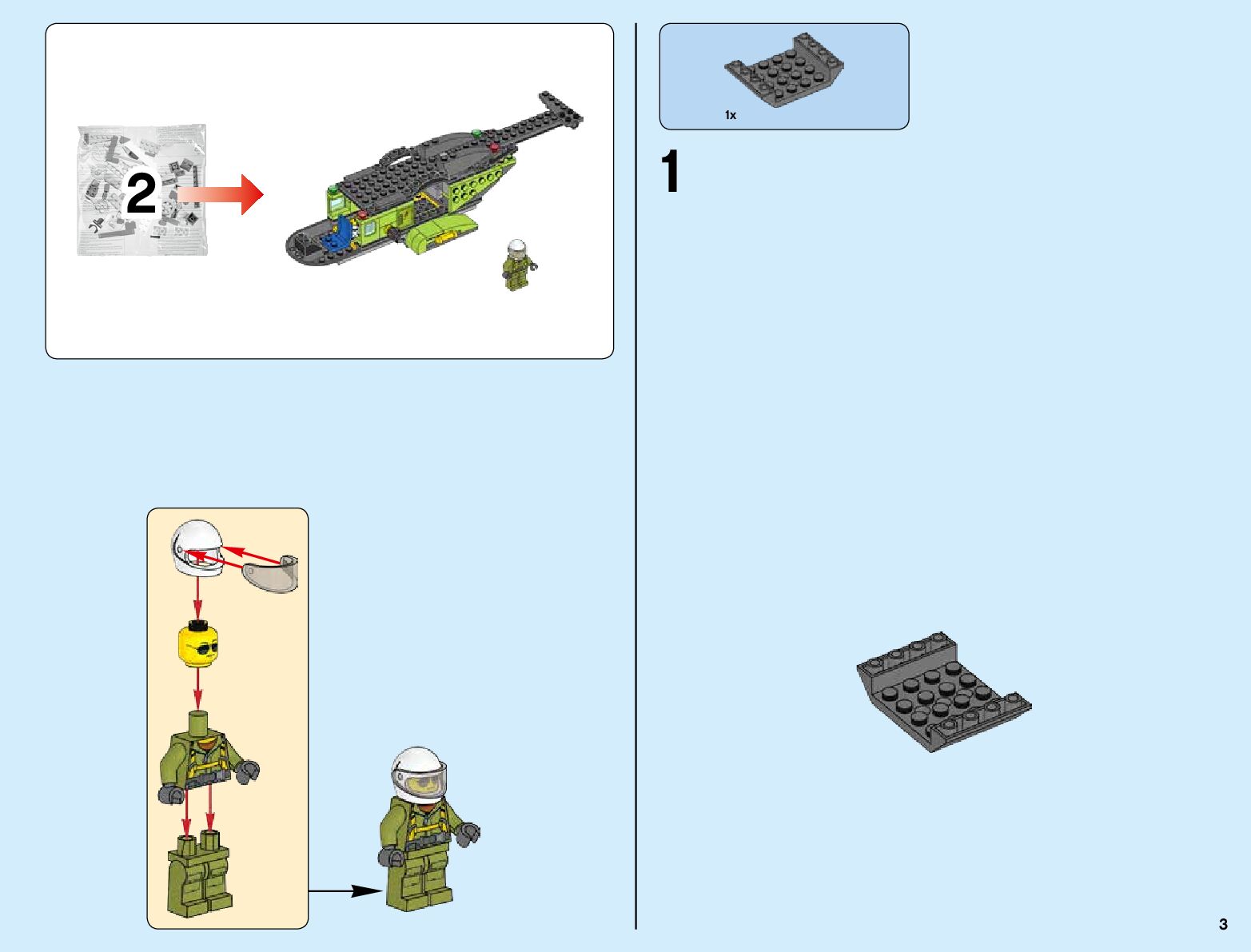 2

1x

1

3