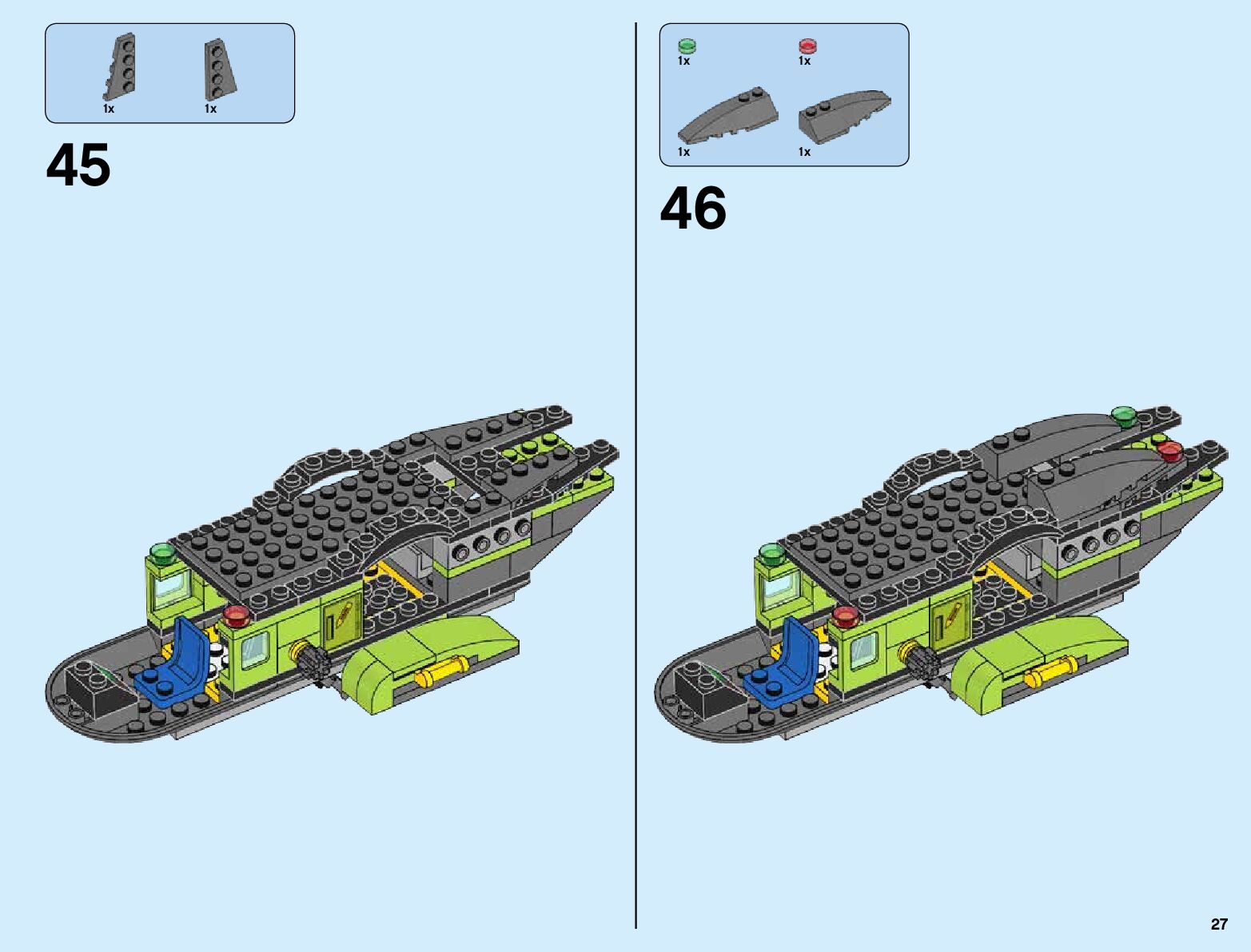 1x 1x

45

1x 1x

1x 1x

46

27