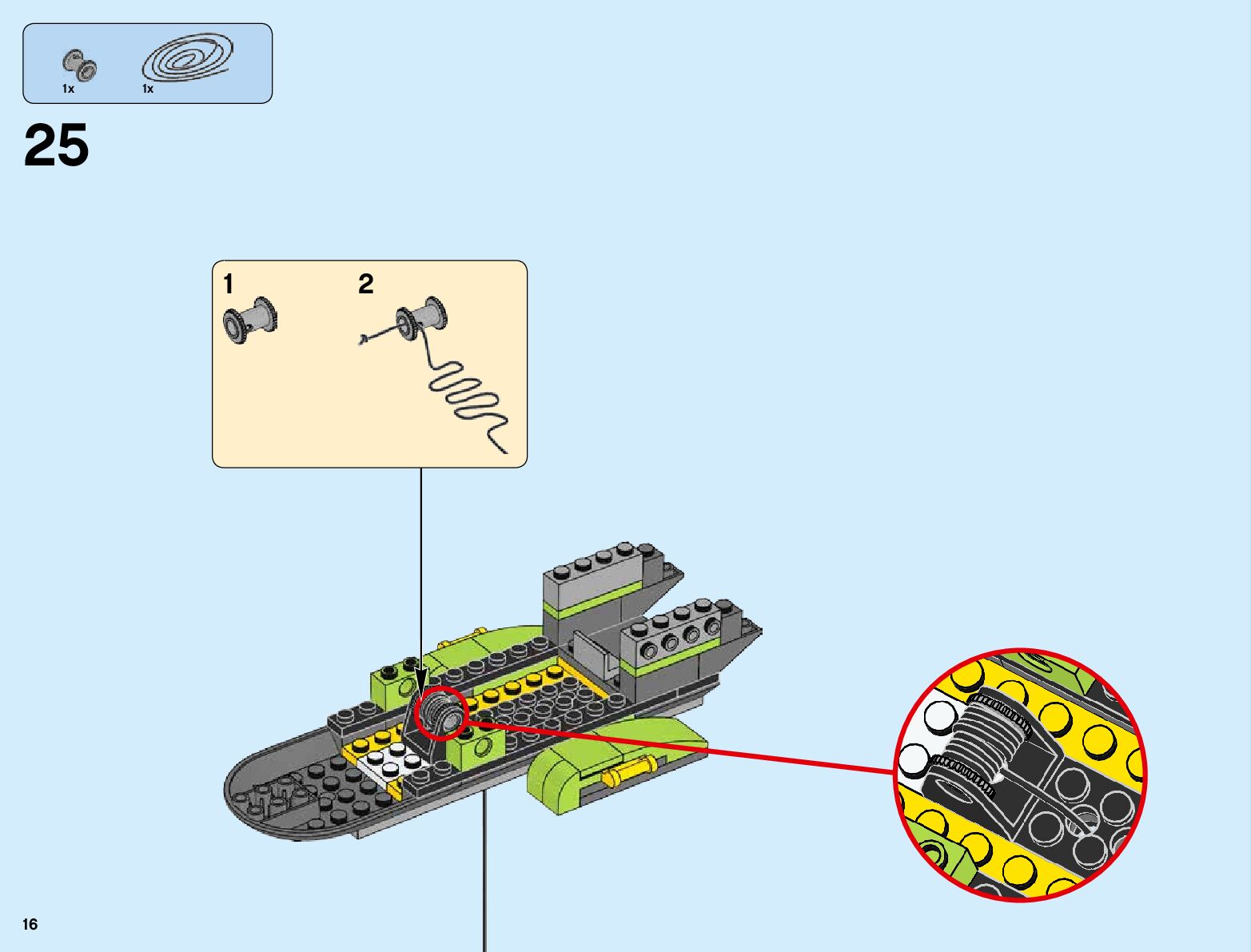 1x 1x

25

1 2

16