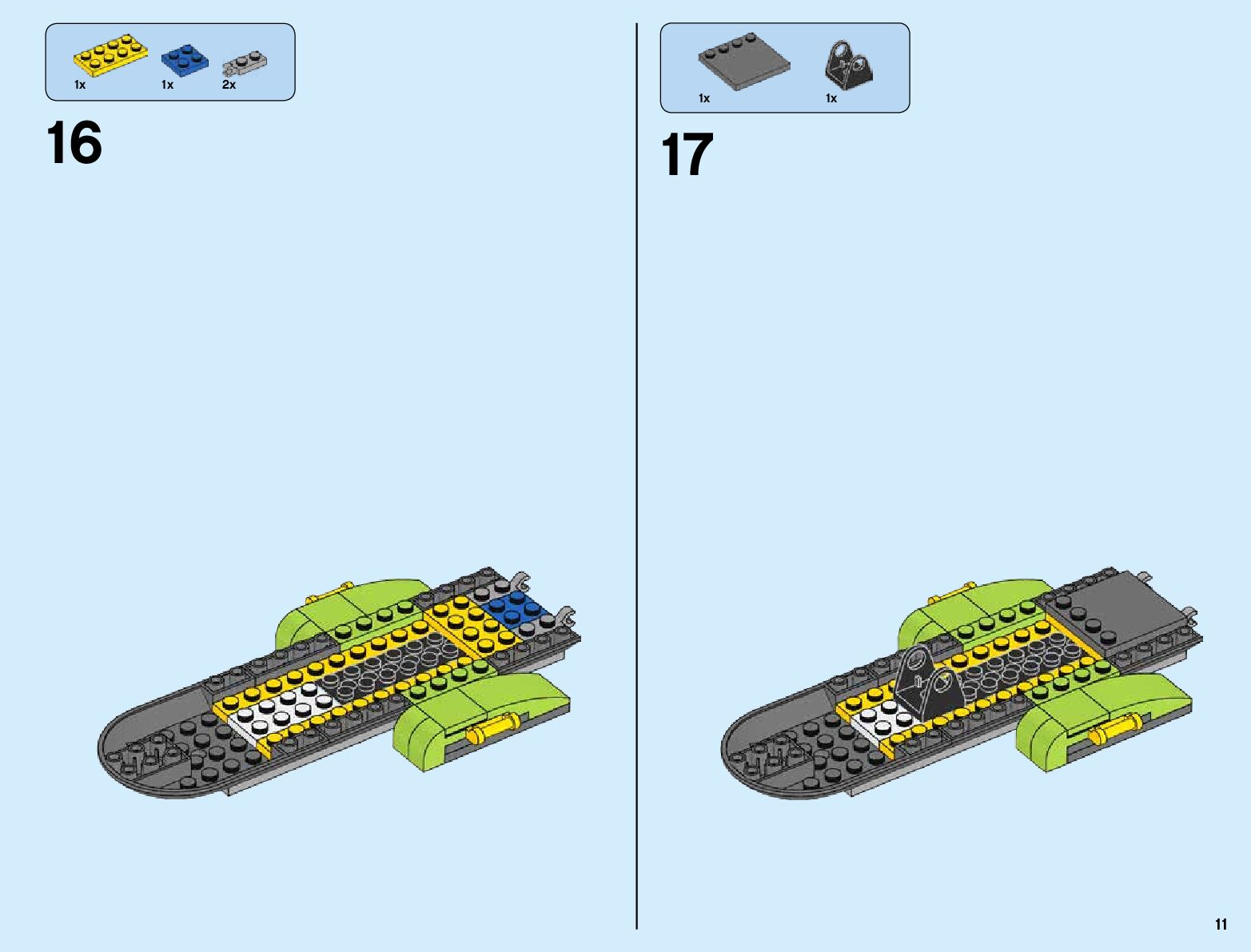 1x 1x 2x

16

1x 1x

17

11