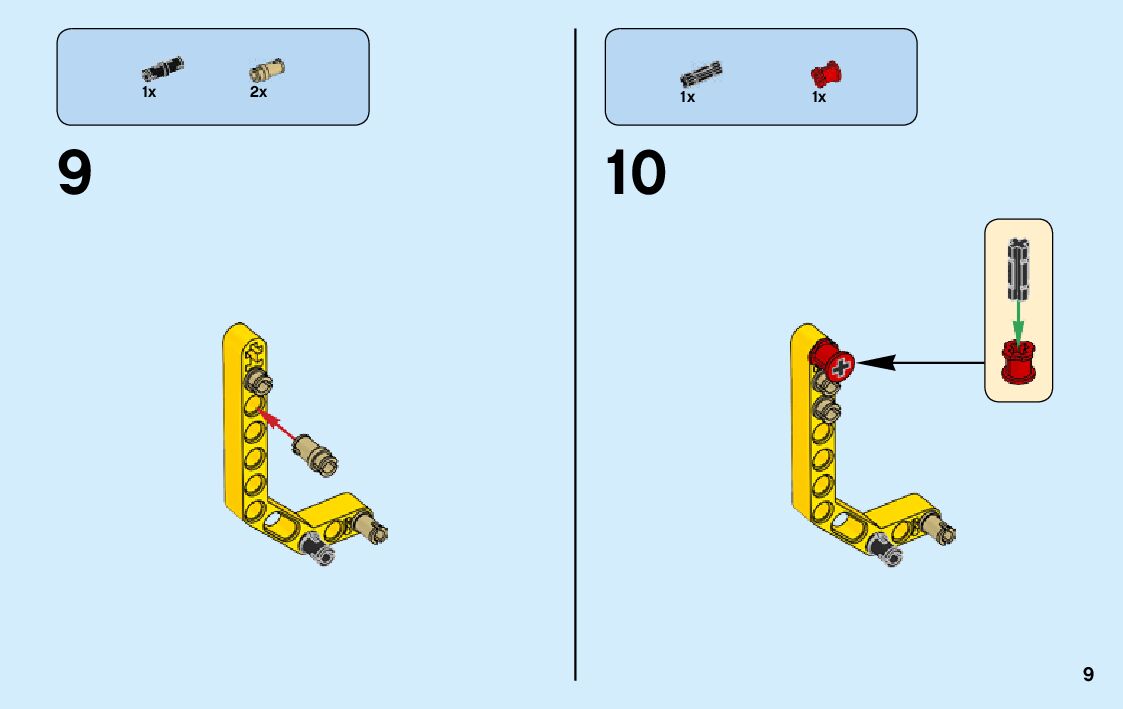 1x 2x

9

1x 1x

10

9