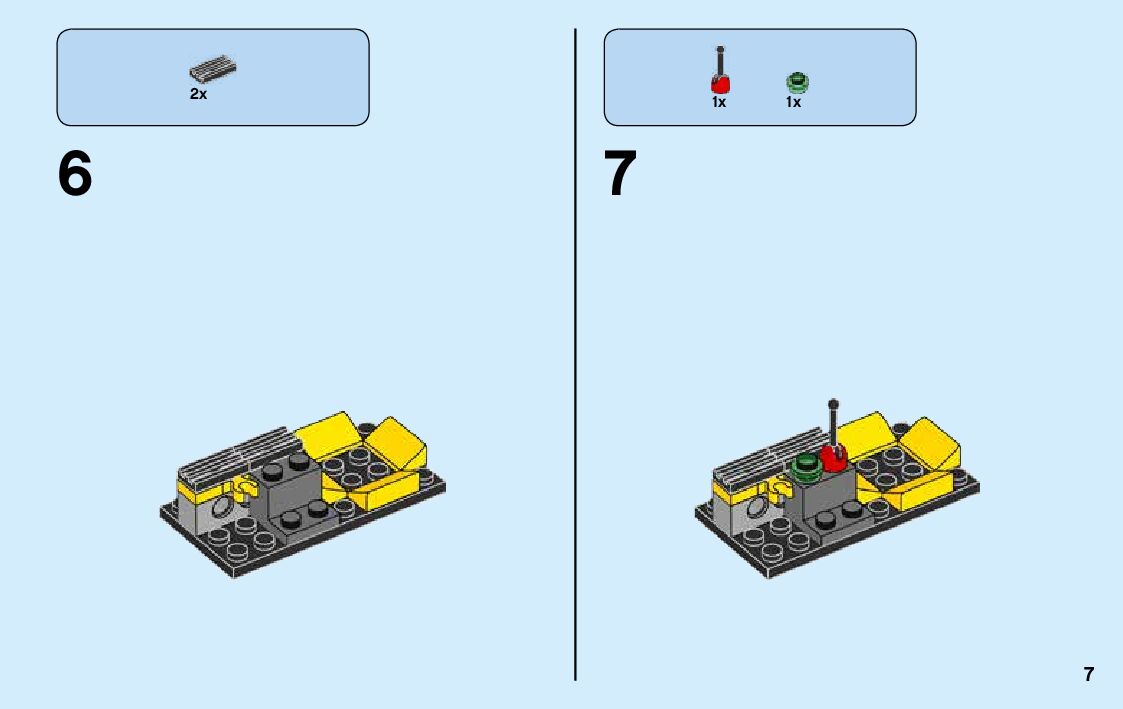 2x

6

1x 1x

7

7