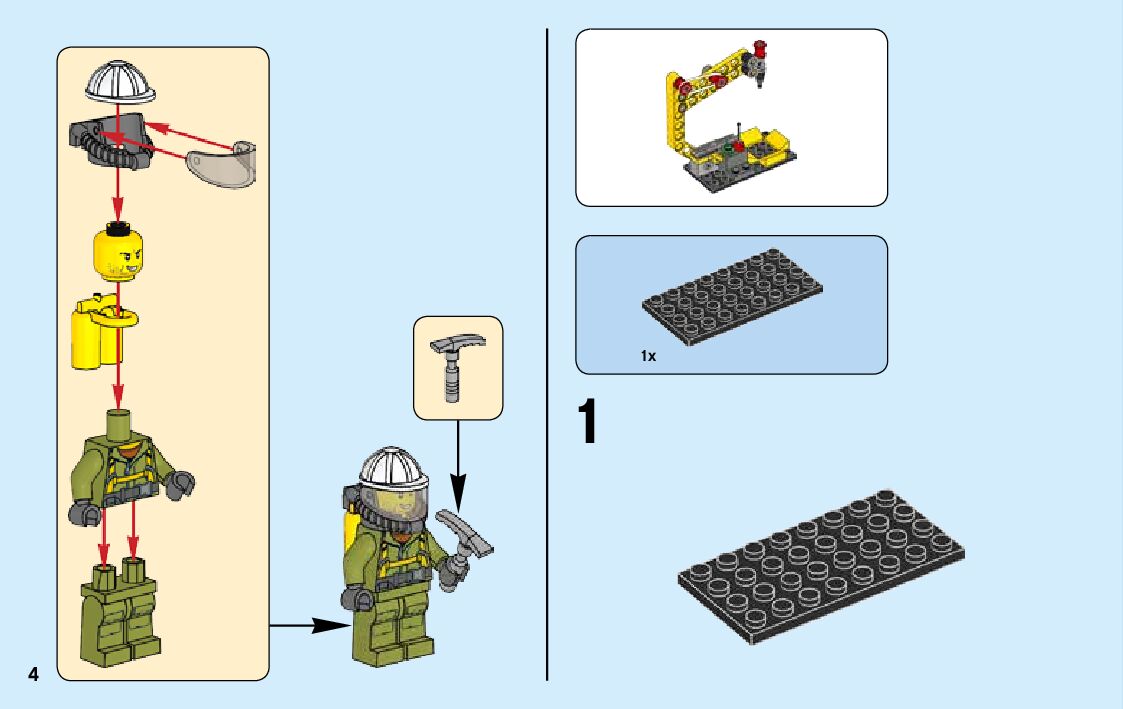 1x

1

4