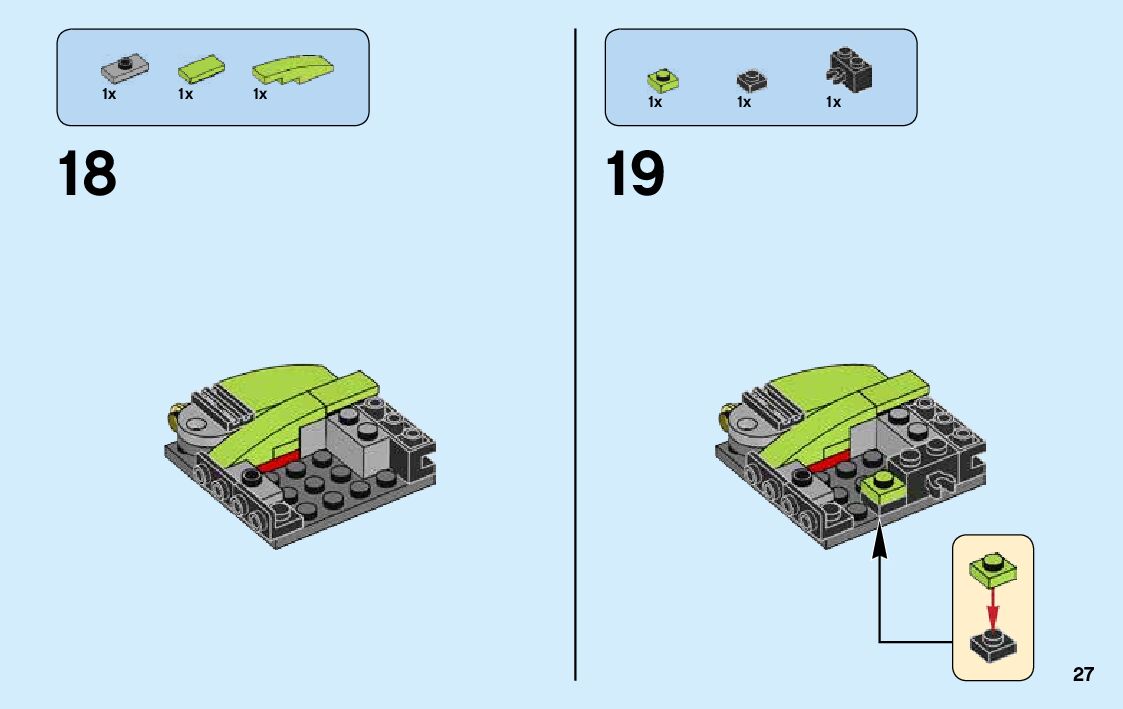 1x 1x 1x

18

1x 1x 1x

19

27