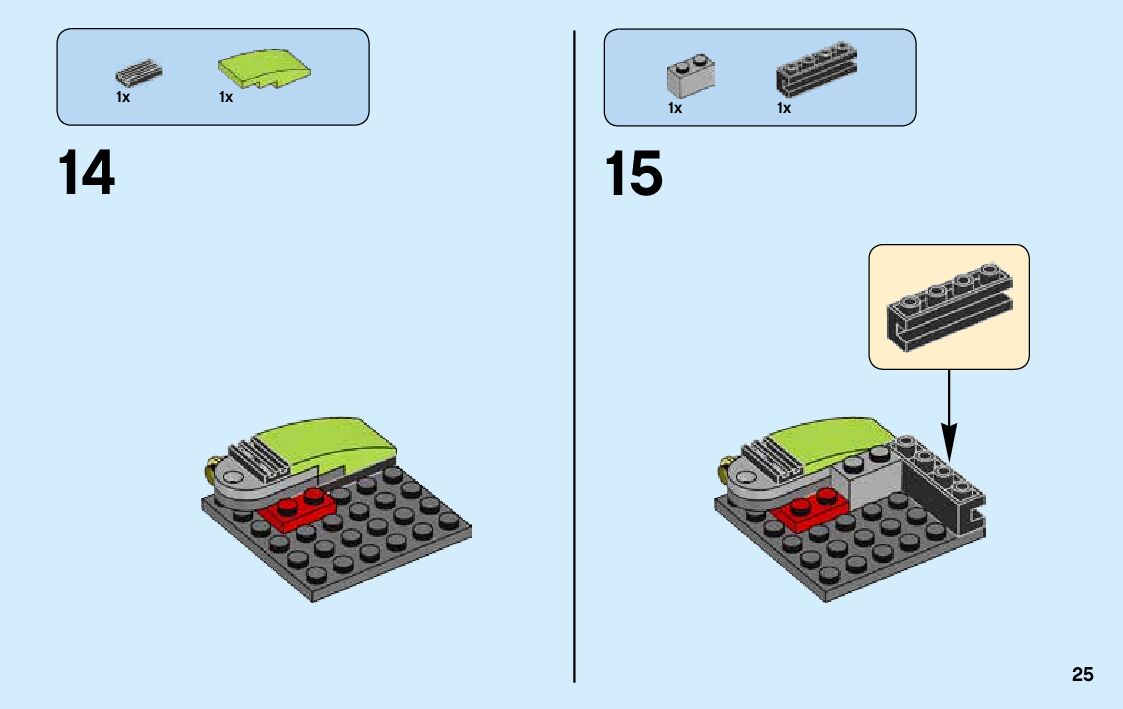 1x 1x

14

1x 1x

15

25