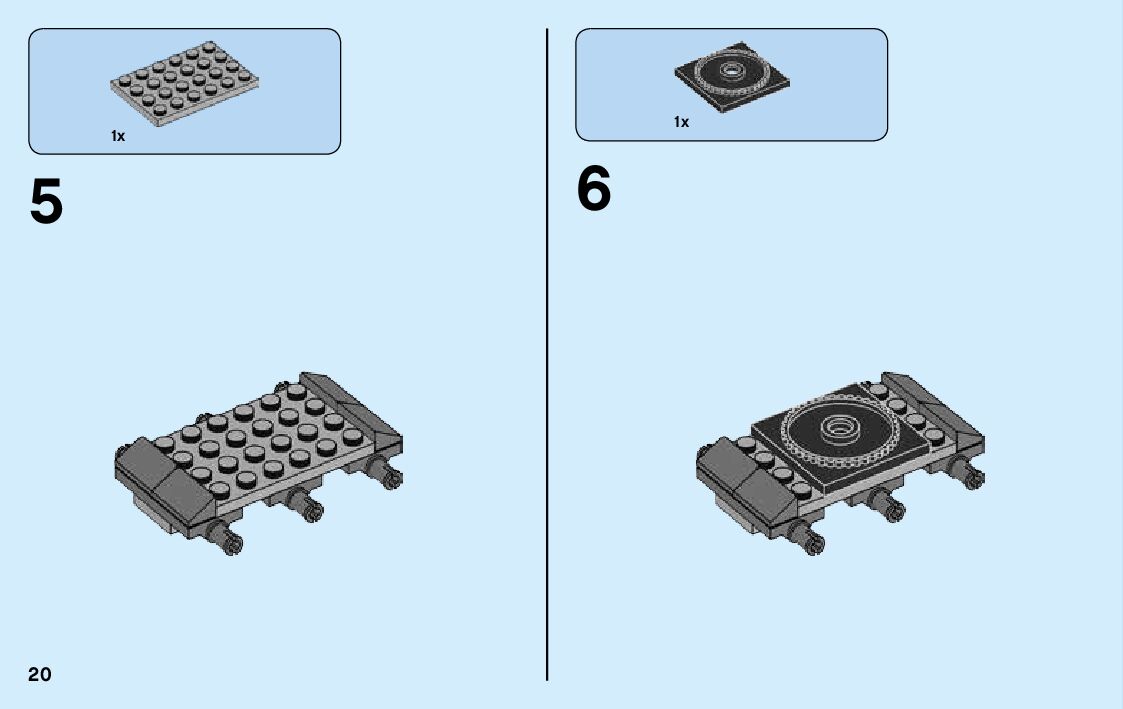 1x

5

1x

6

20