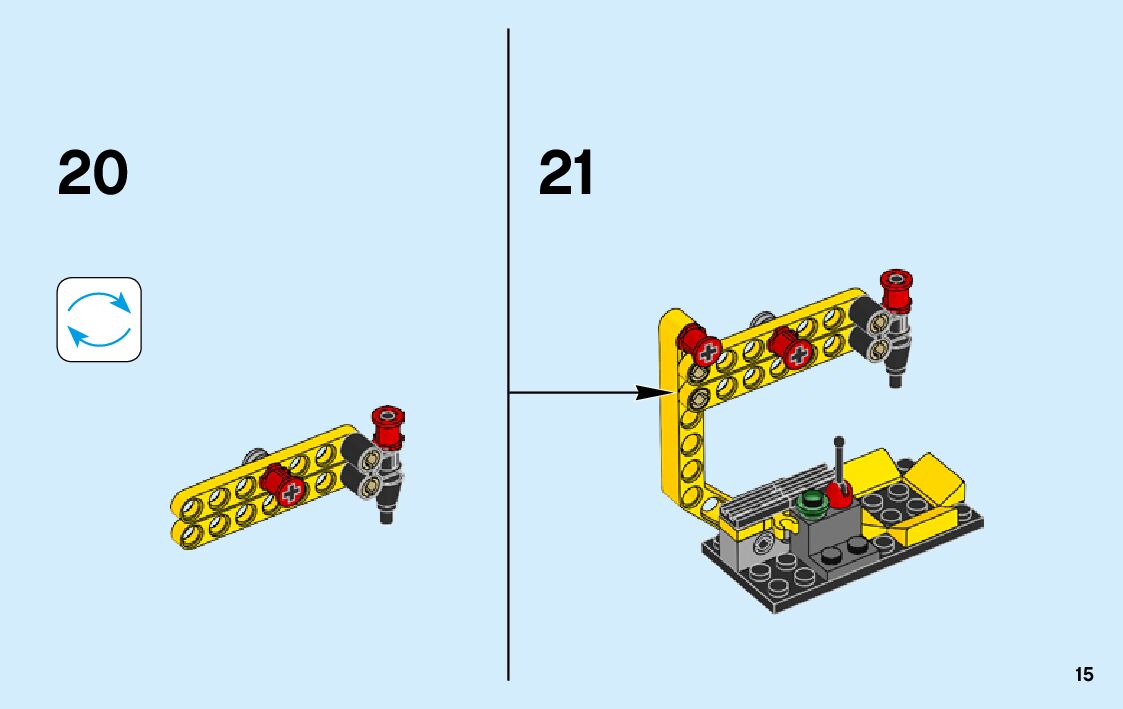 20

21

15