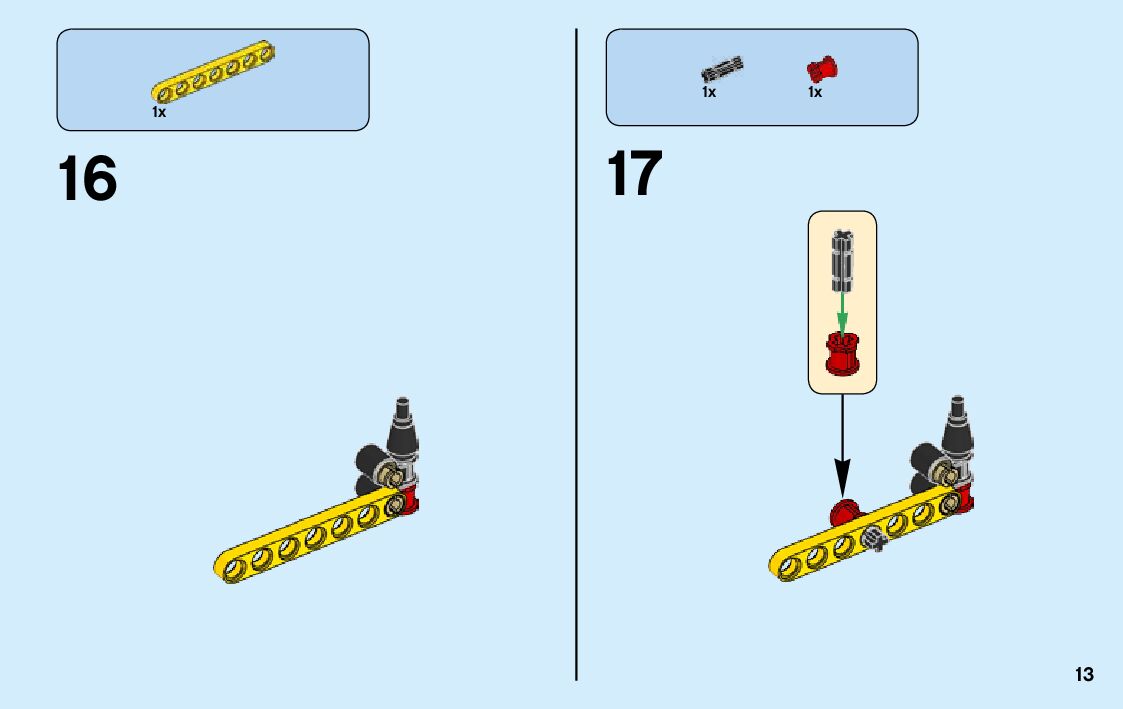 1x

16

1x 1x

17

13