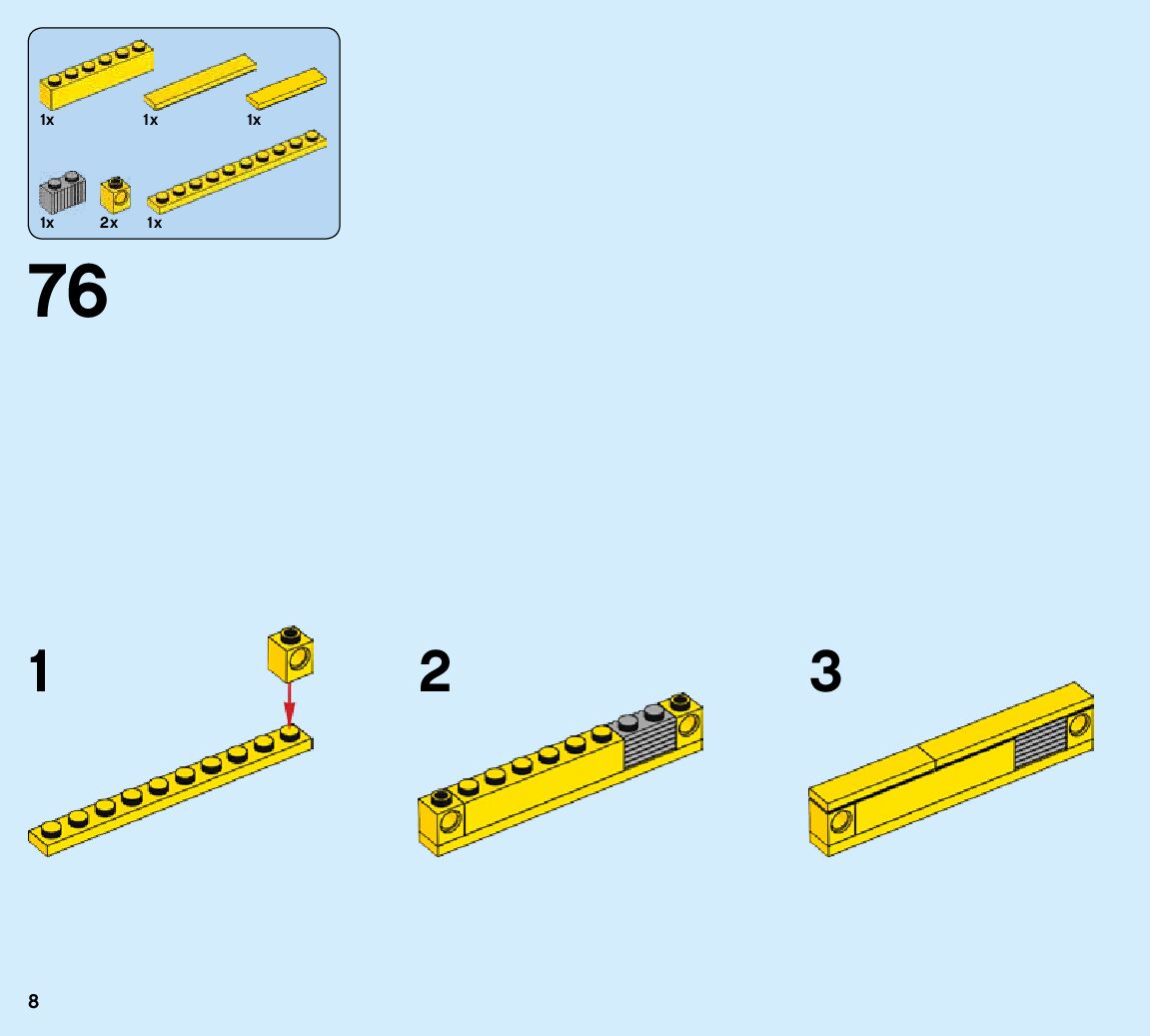 1x 1x 1x

1x 2x 1x

76

1

2

3

8