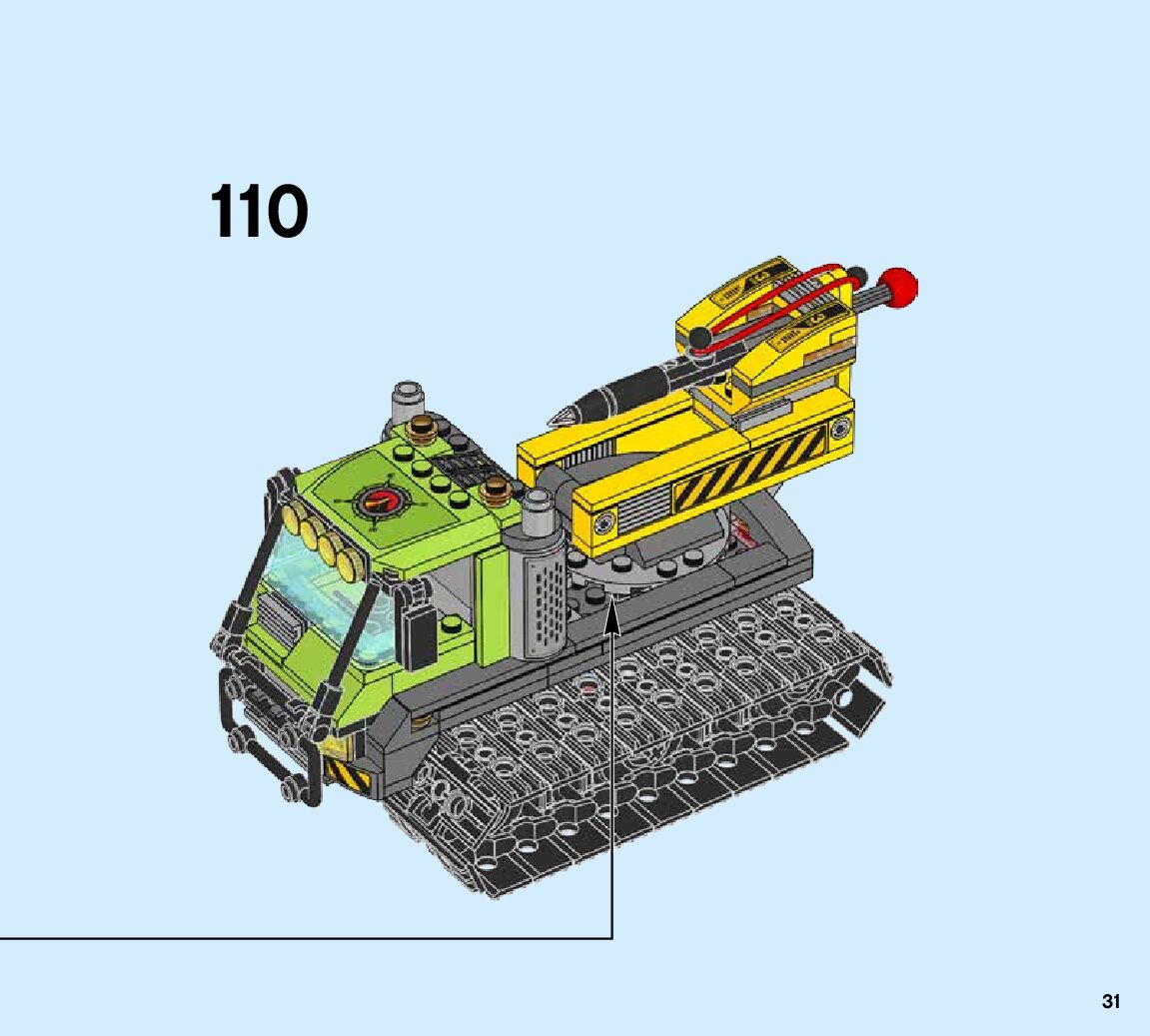 110

31