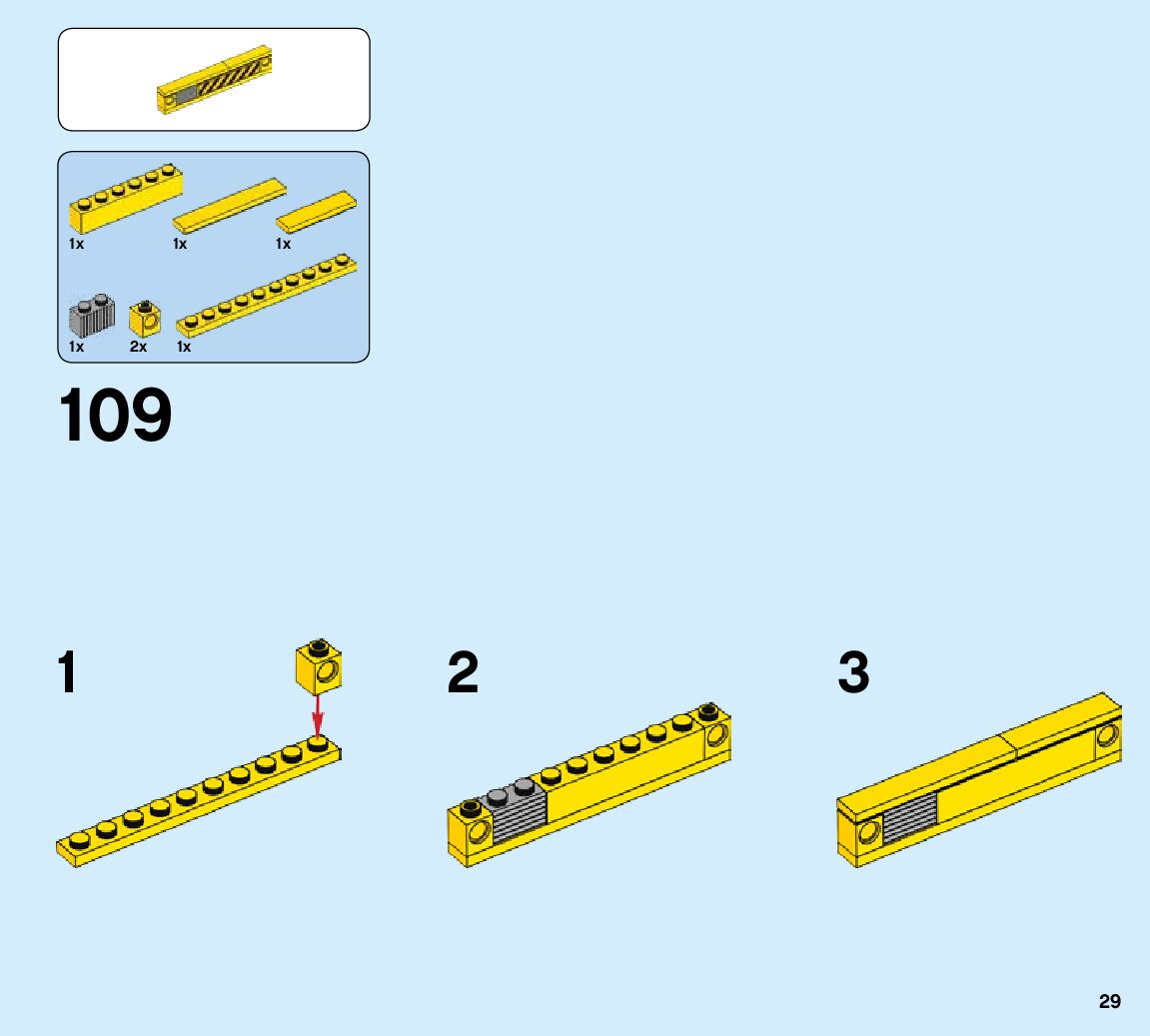 1x 1x 1x

1x 2x 1x

109

1

2

3

29