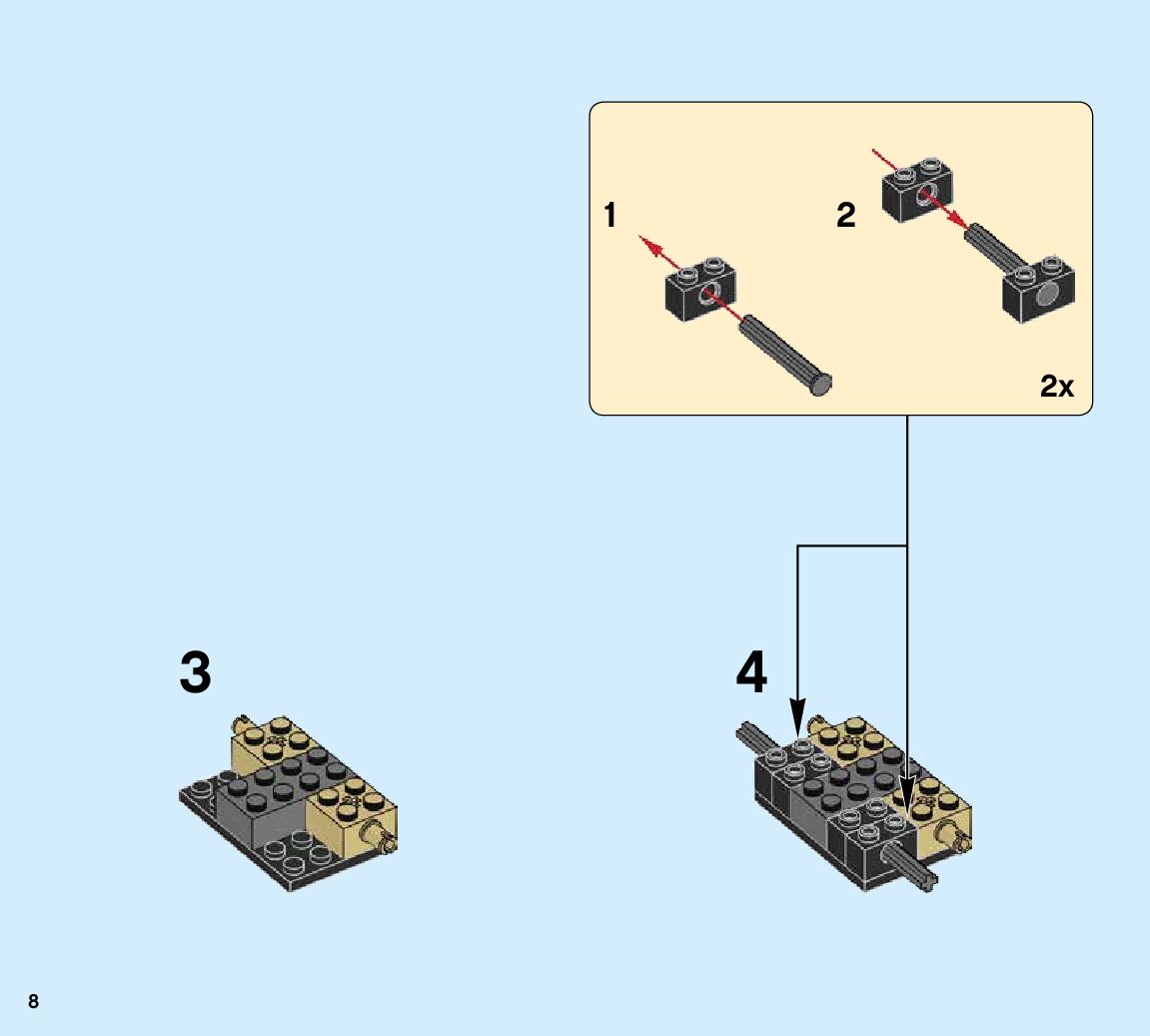 1

2

2x

3

4

8