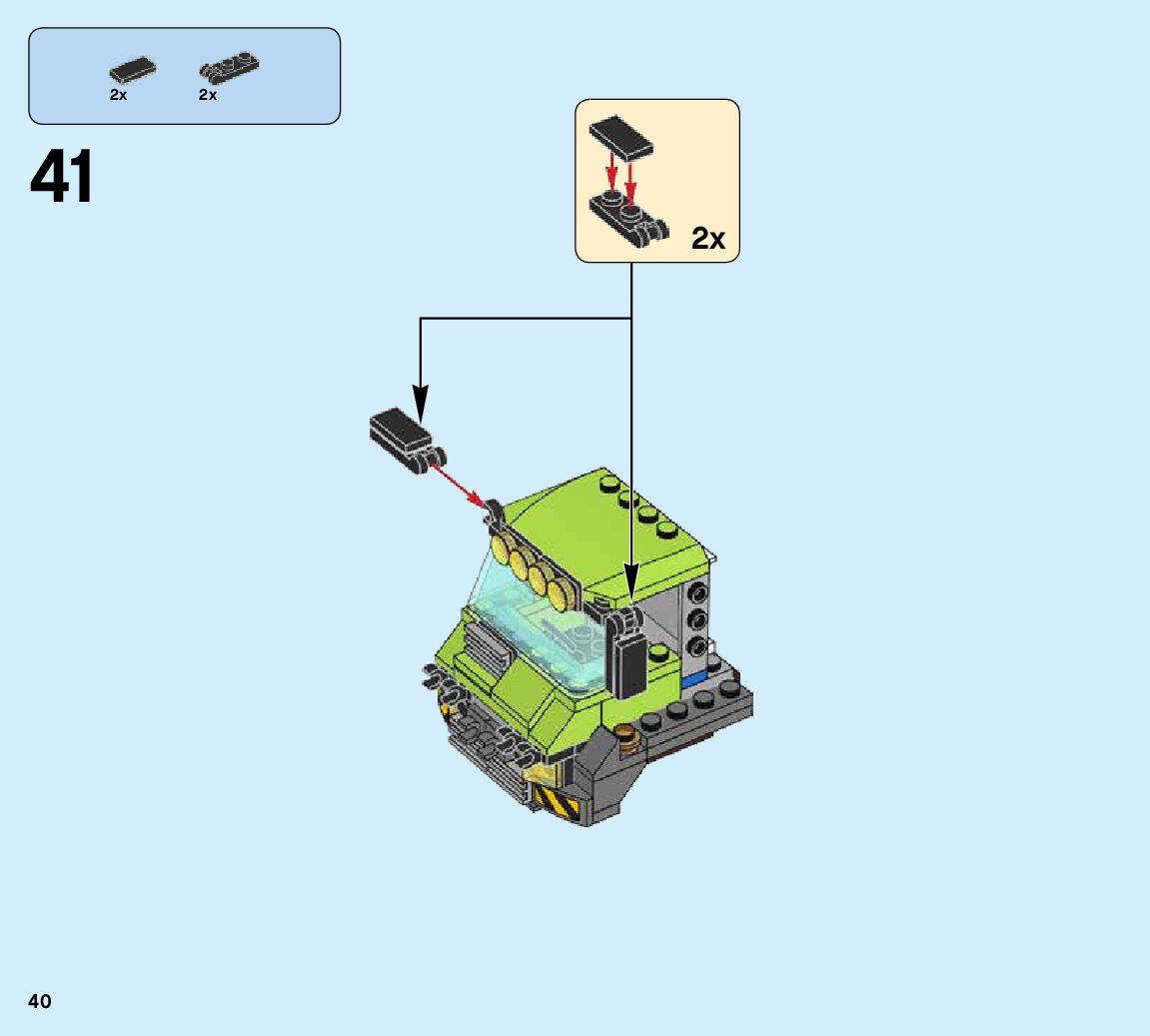 2x 2x

41

2x

40