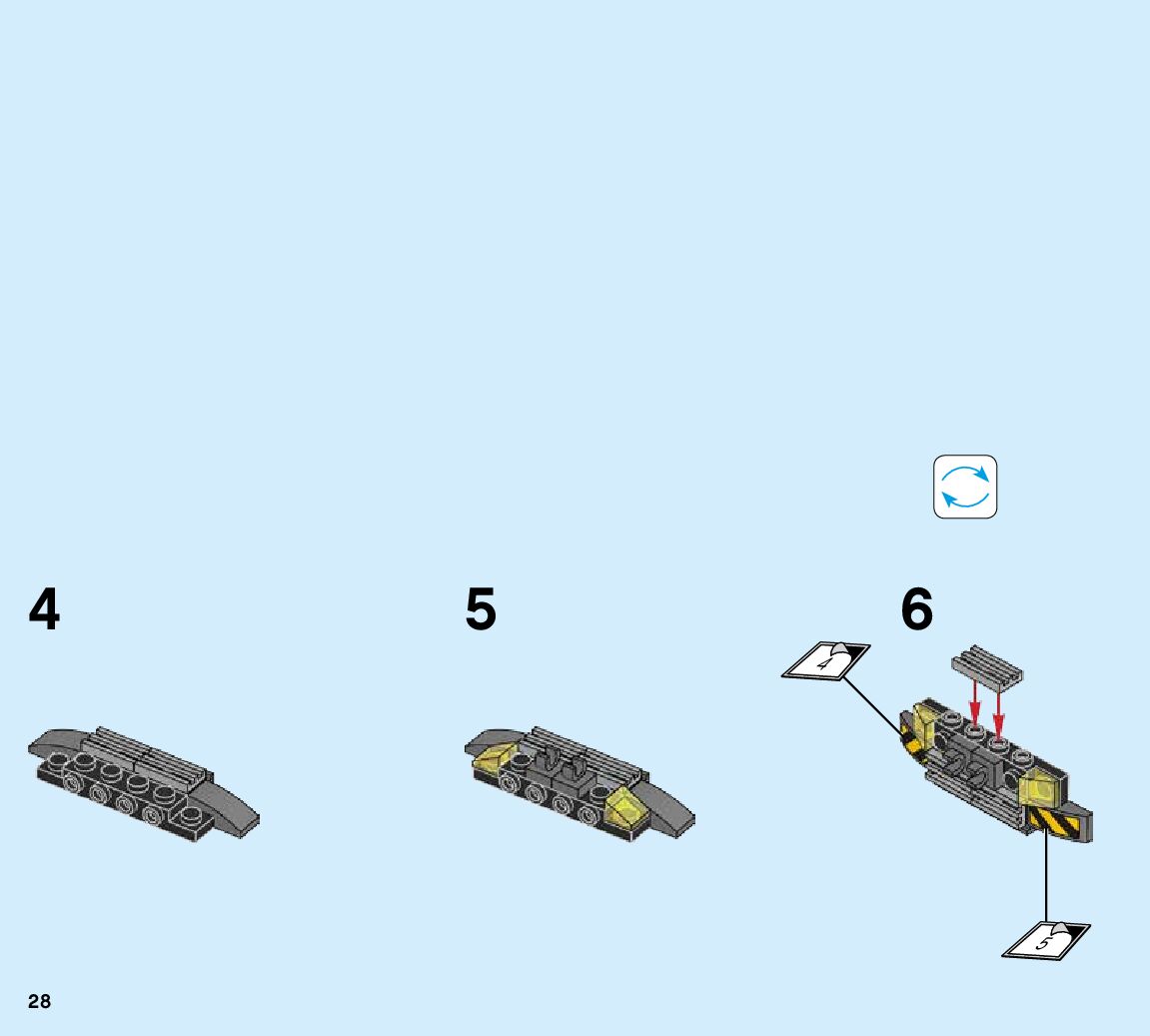 4

5

6

4

5

28