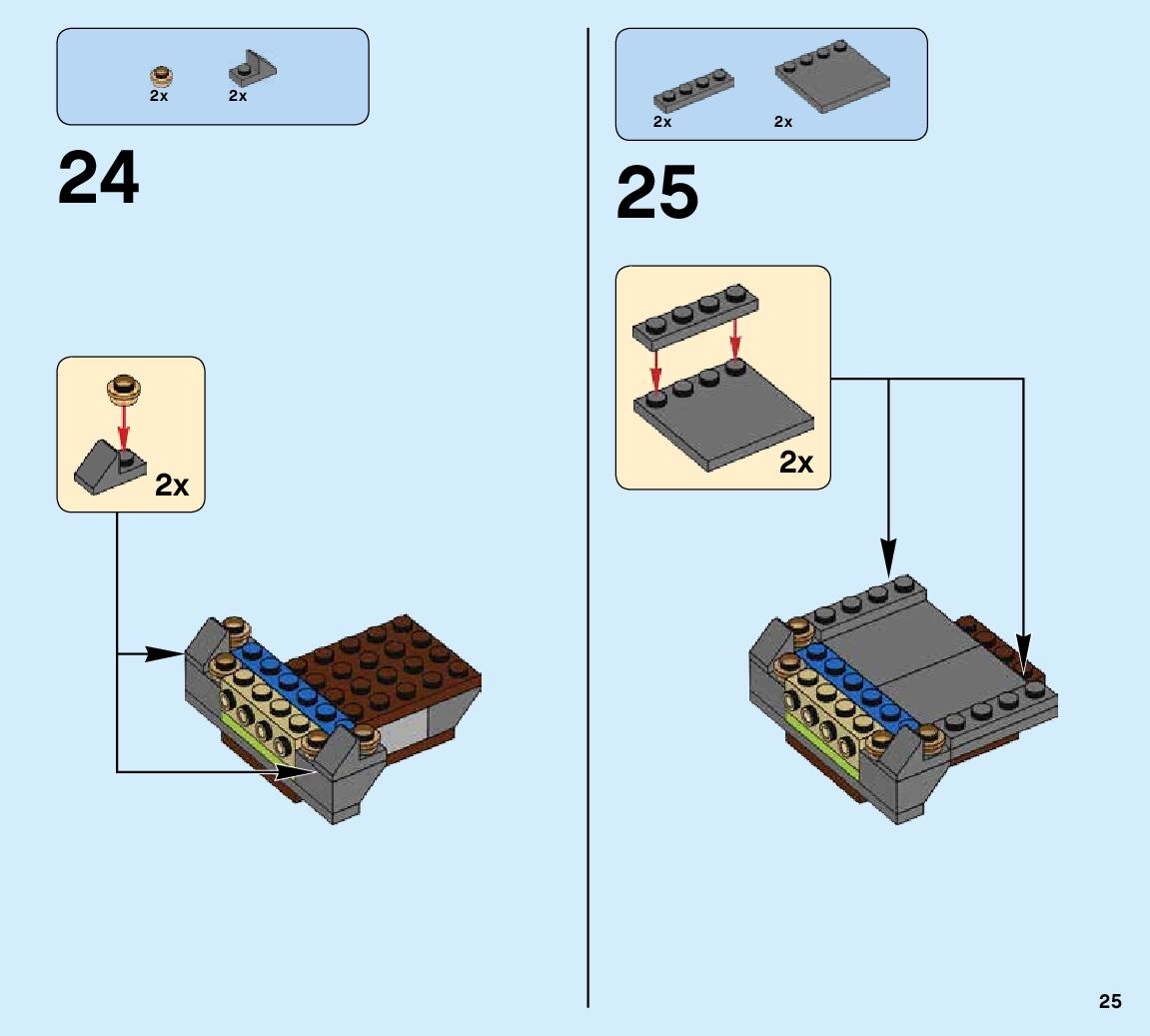 2x 2x

24

2x

2x 2x

25

2x

25