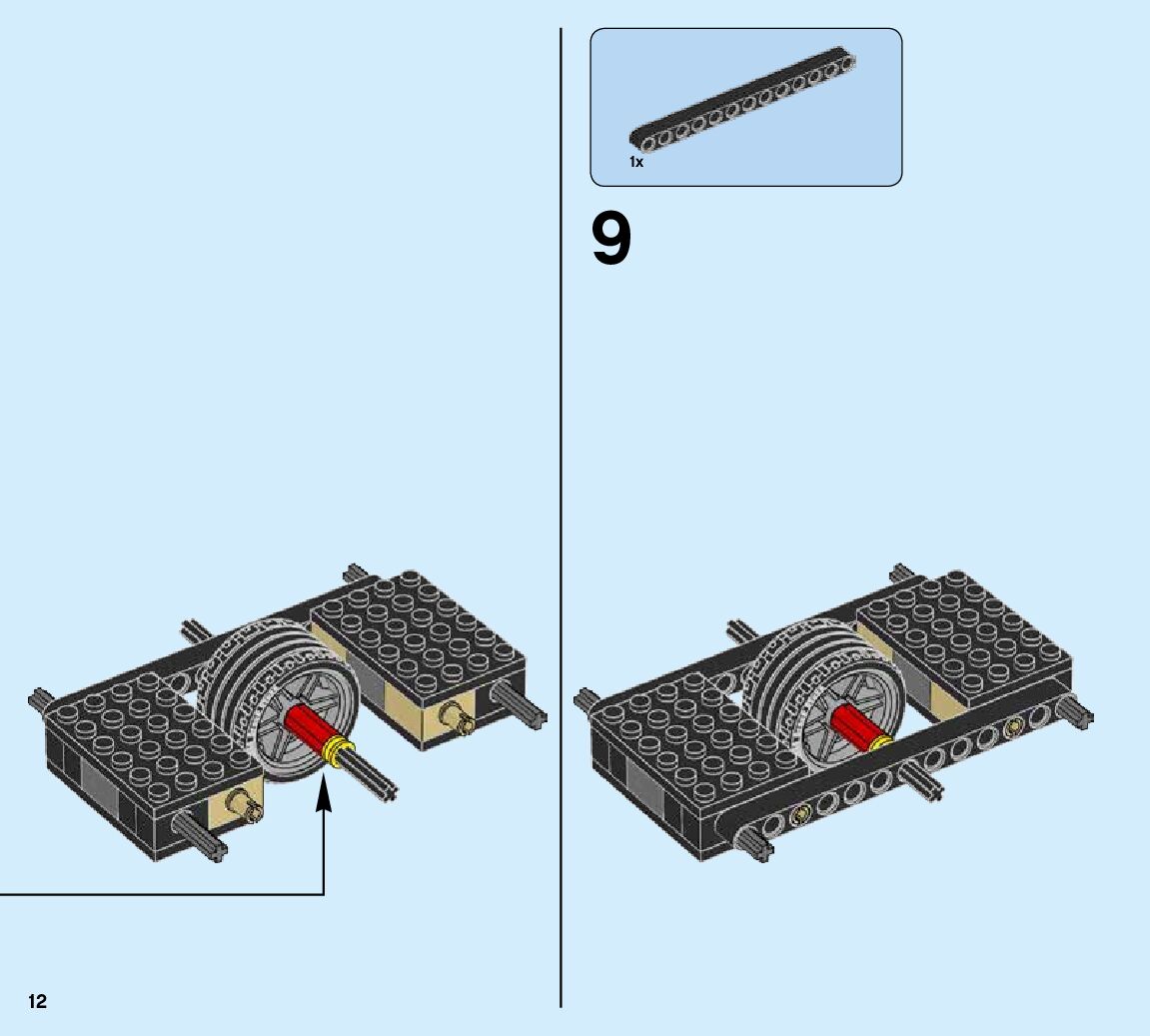 1x

9

12