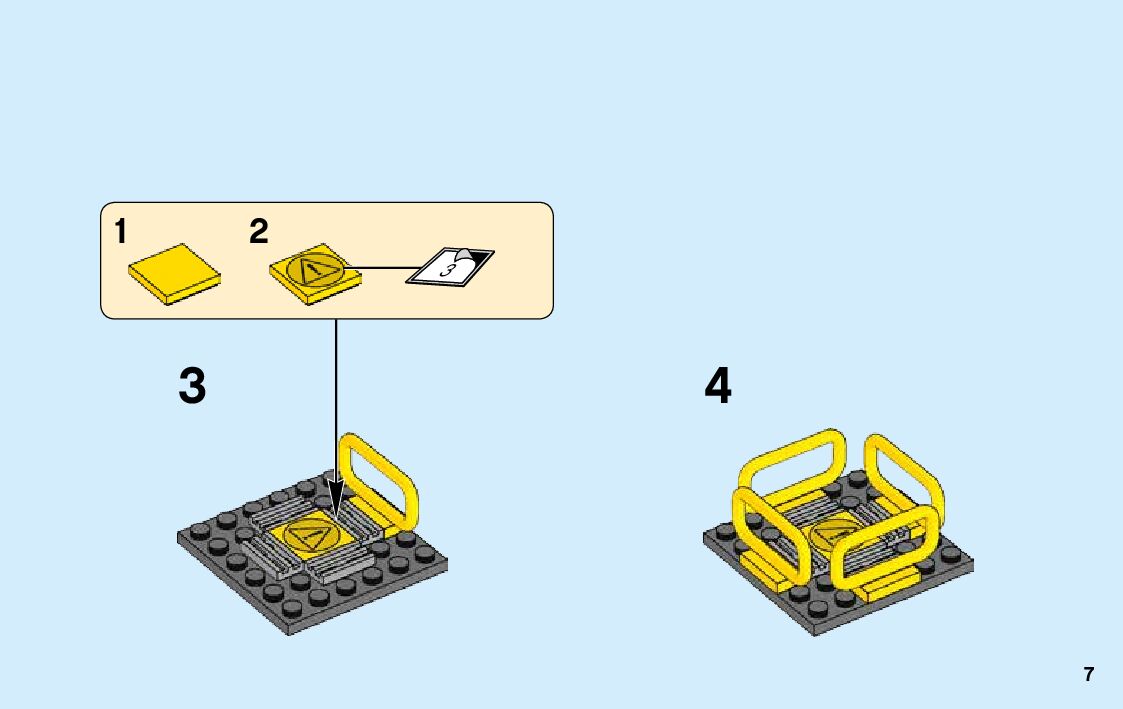 1
2
3
3
4
7