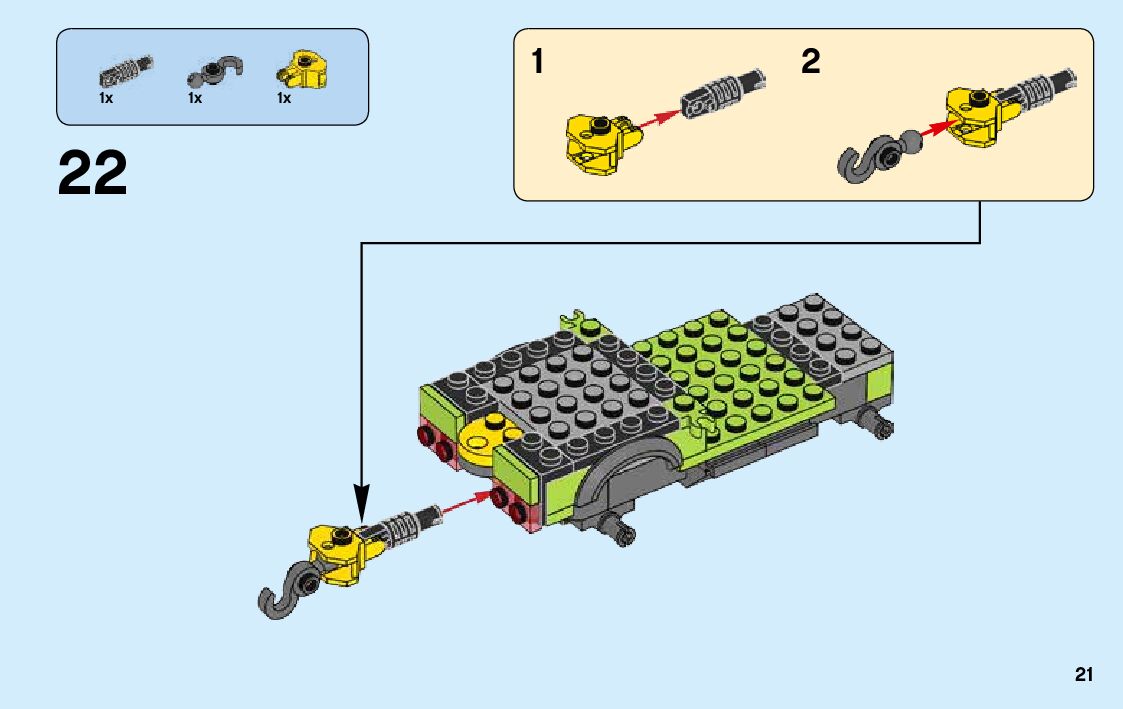 1x 1x 1x

22

1

2

21