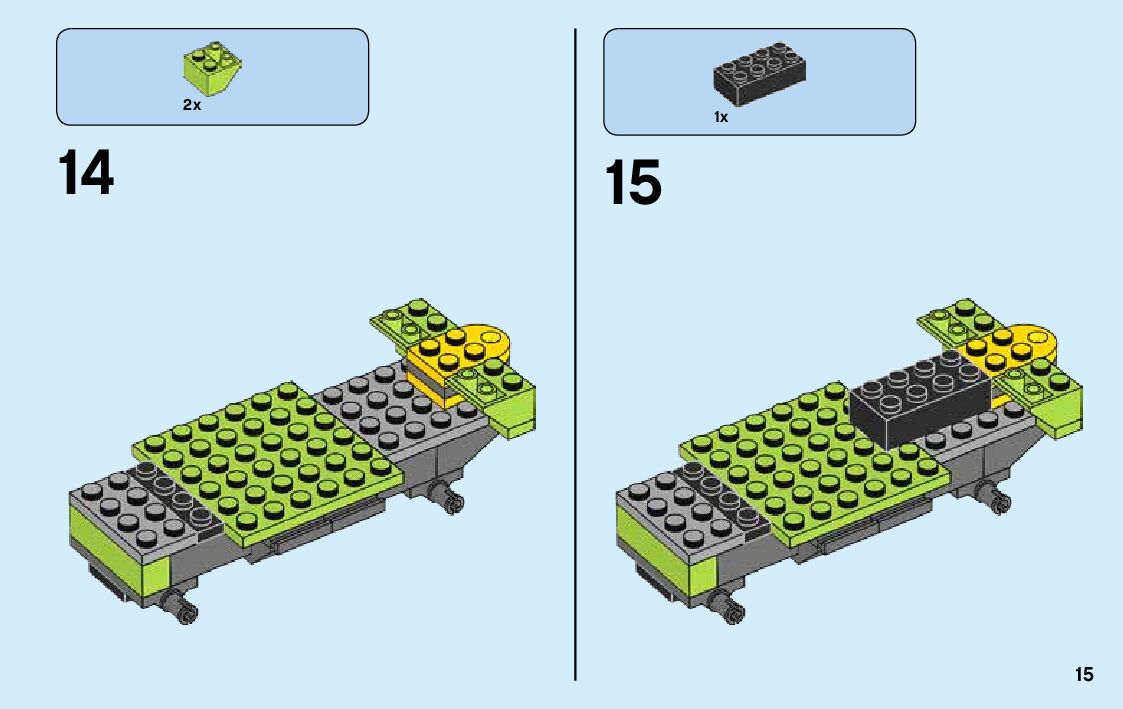 2x

14

1x

15

15