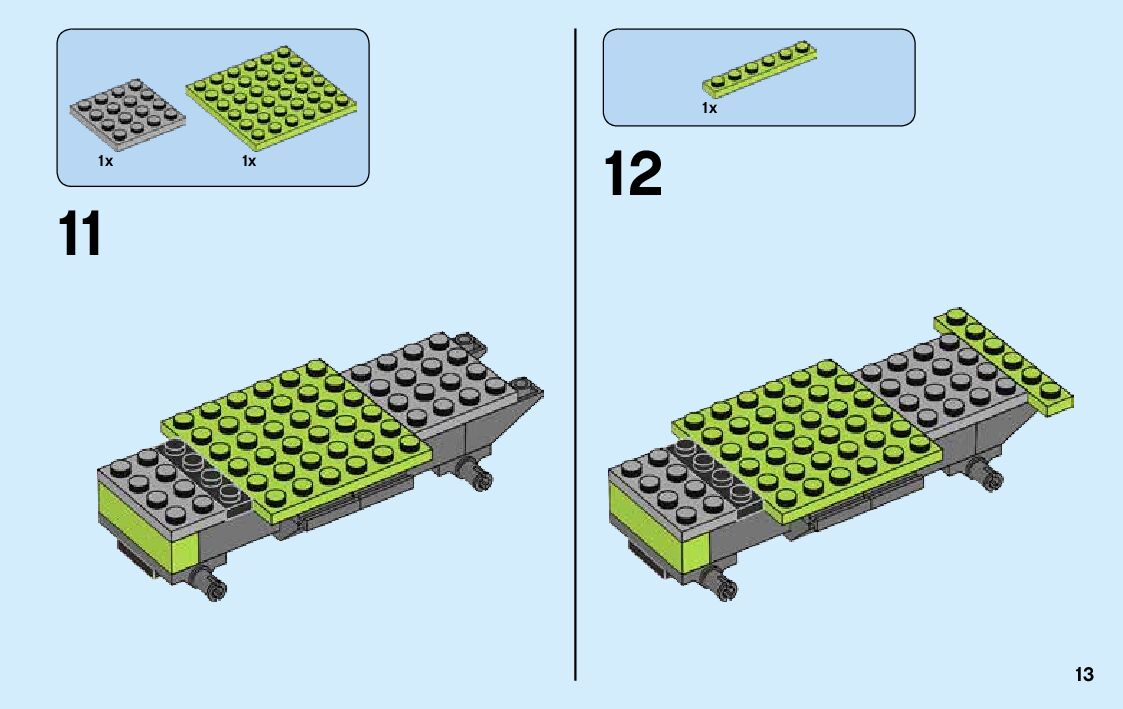 1x 1x

11

1x

12

13