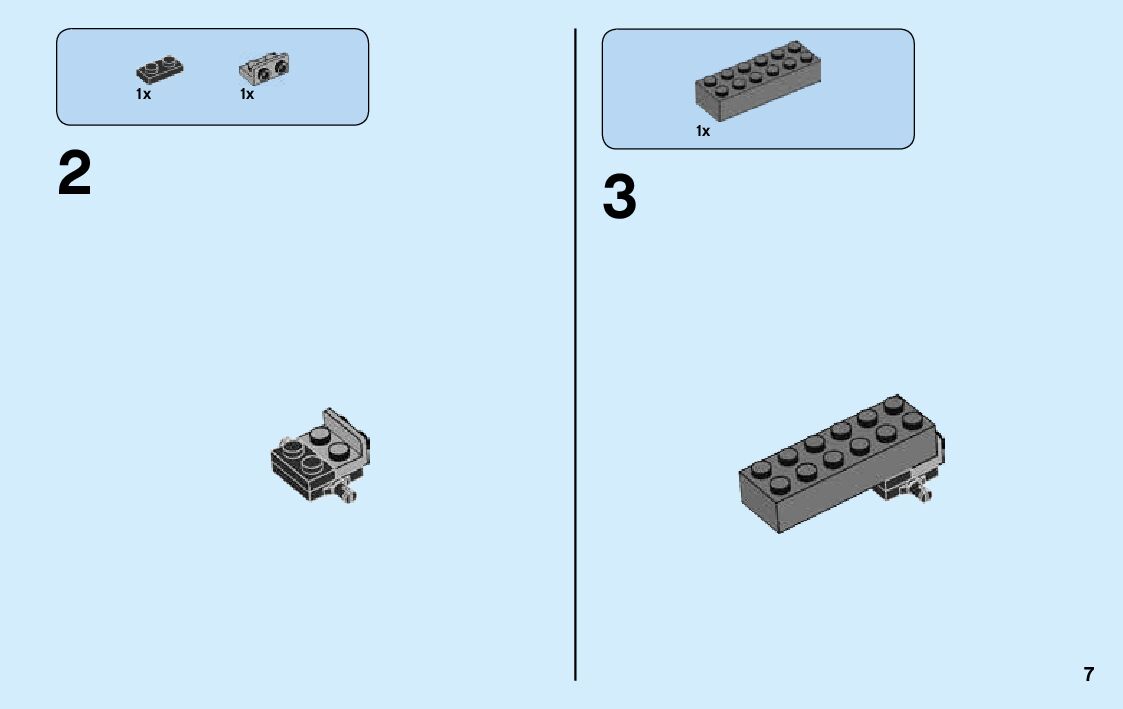 1x 1x

2

1x

3

7