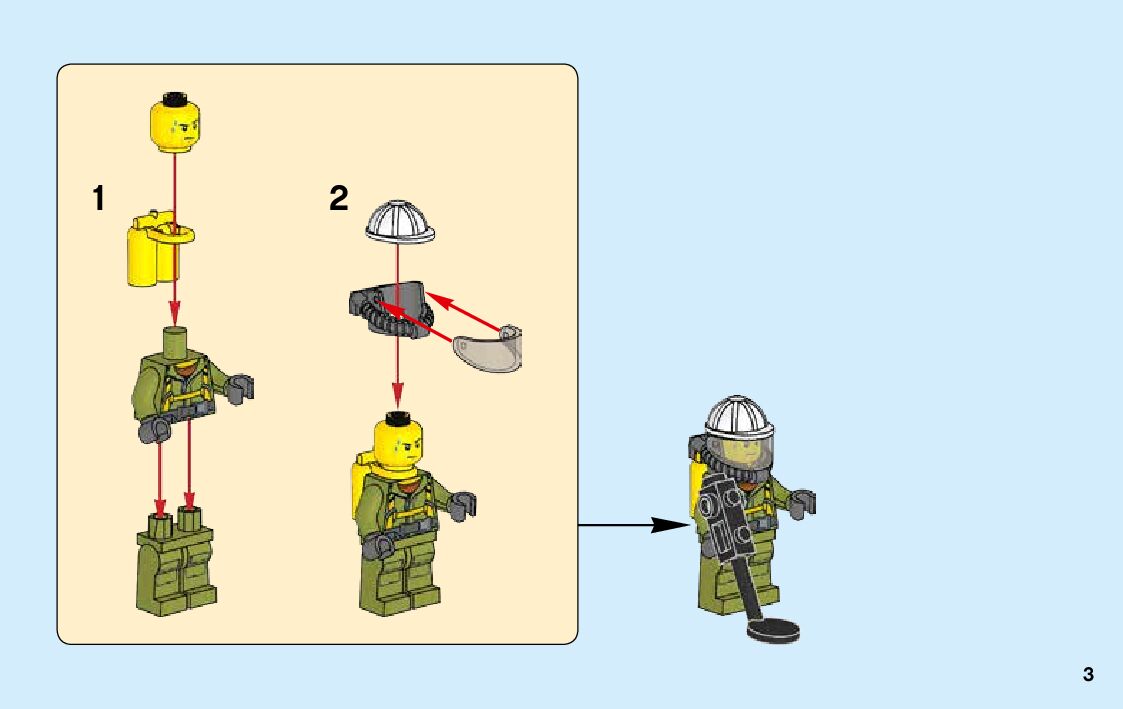 1

2

3