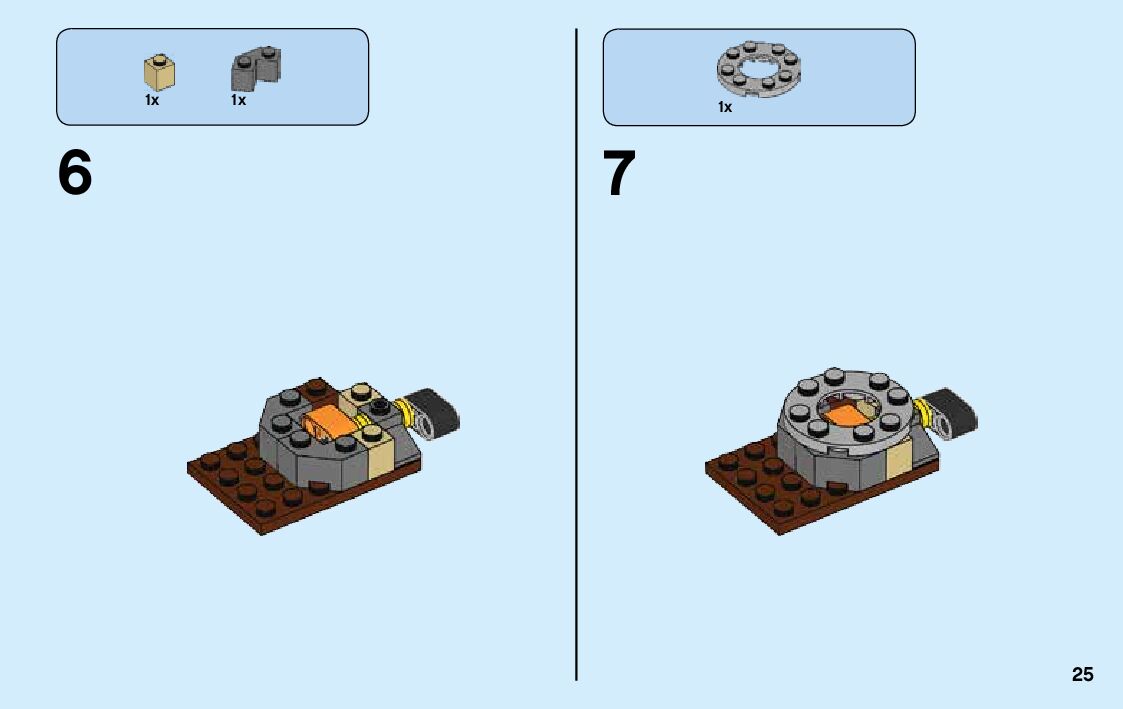 1x 1x

6

1x

7

25