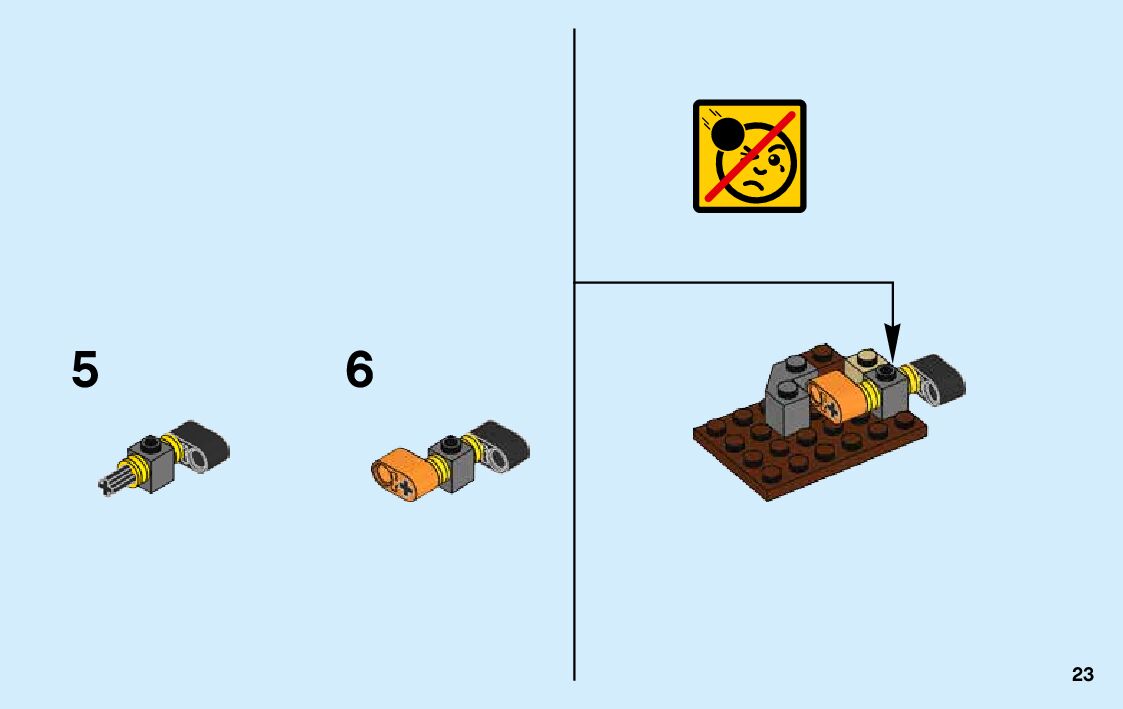 5

6

23