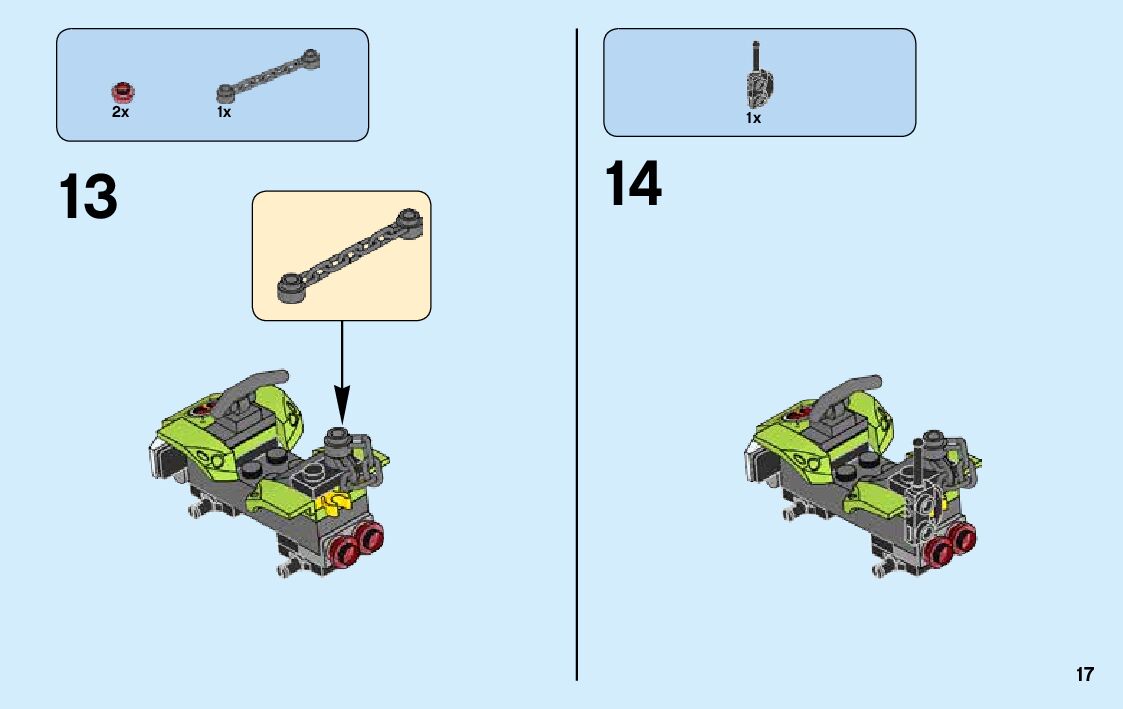 2x 1x

13

1x

14

17