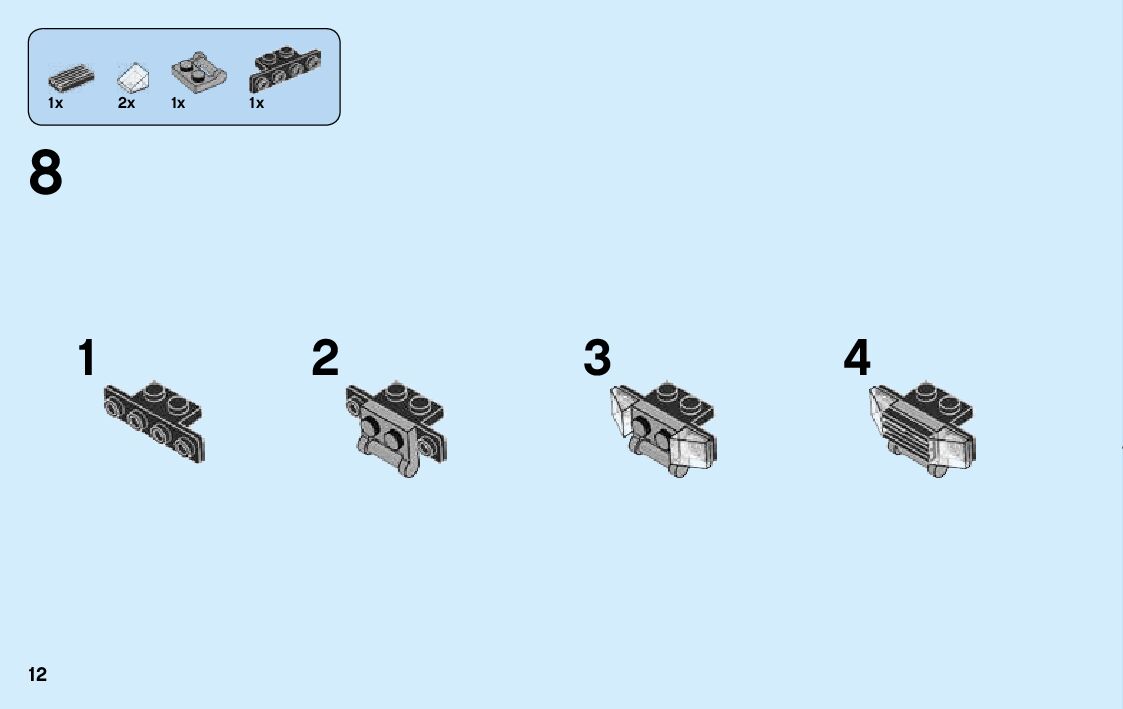 1x 2x 1x 1x

8

1

2

3

4

12