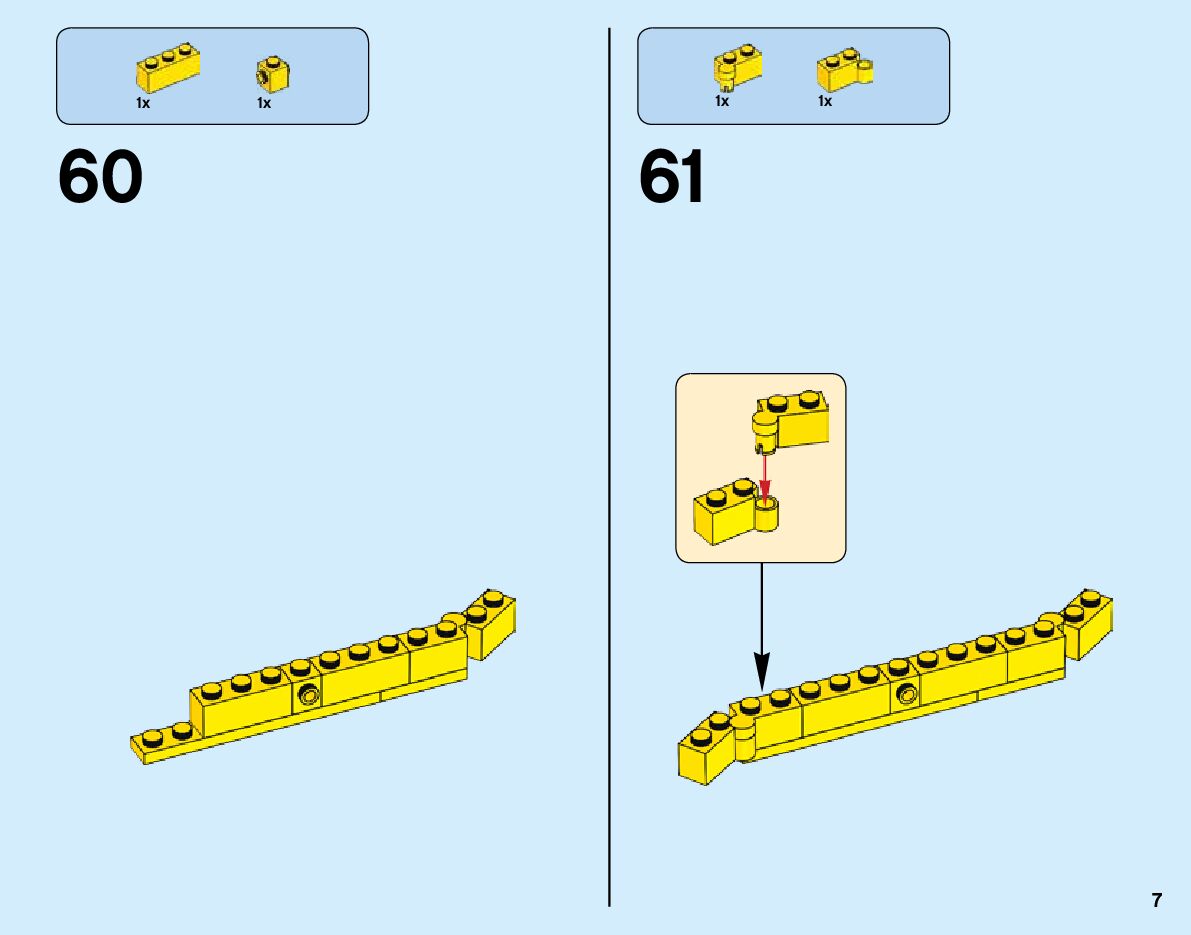 1x 1x

60

1x 1x

61

7