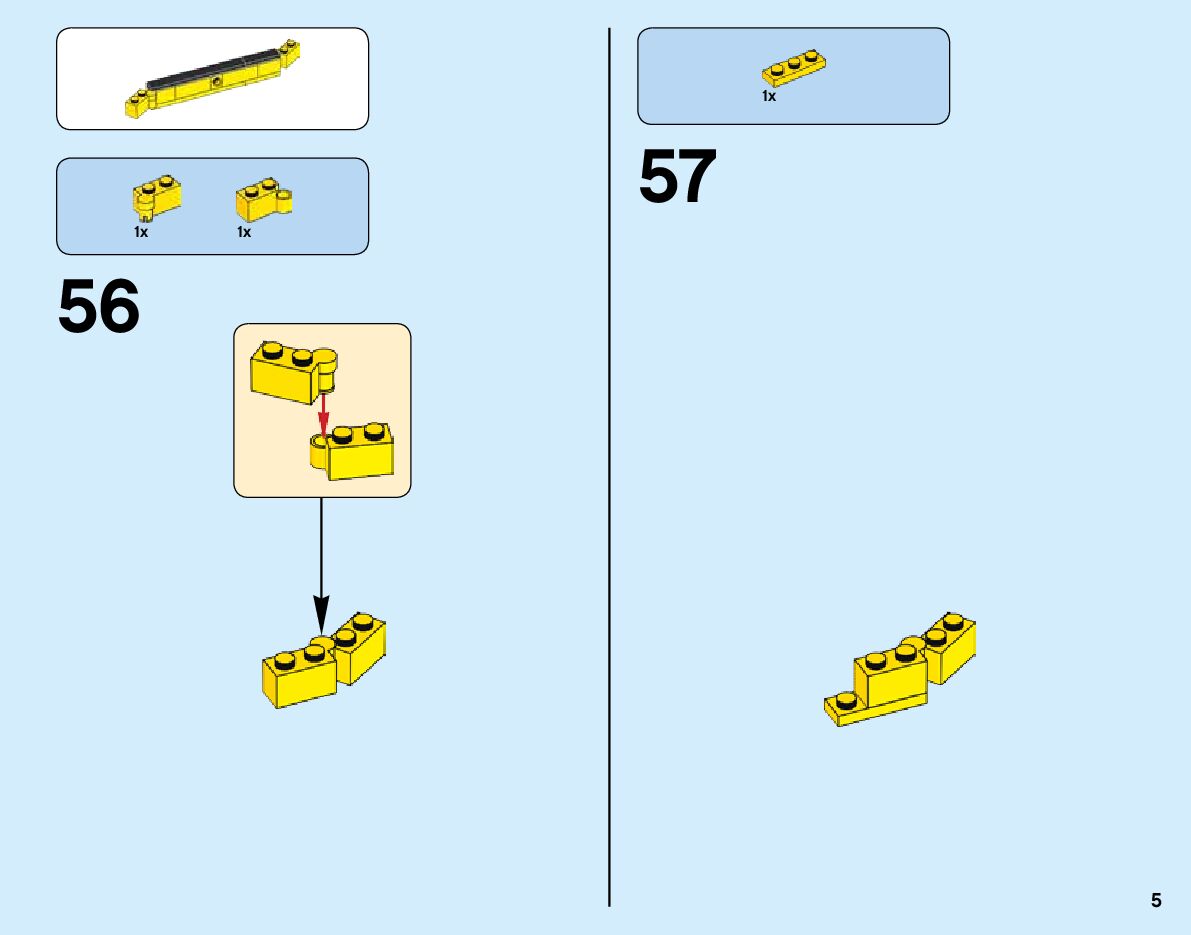 1x 1x

56

1x

57

5